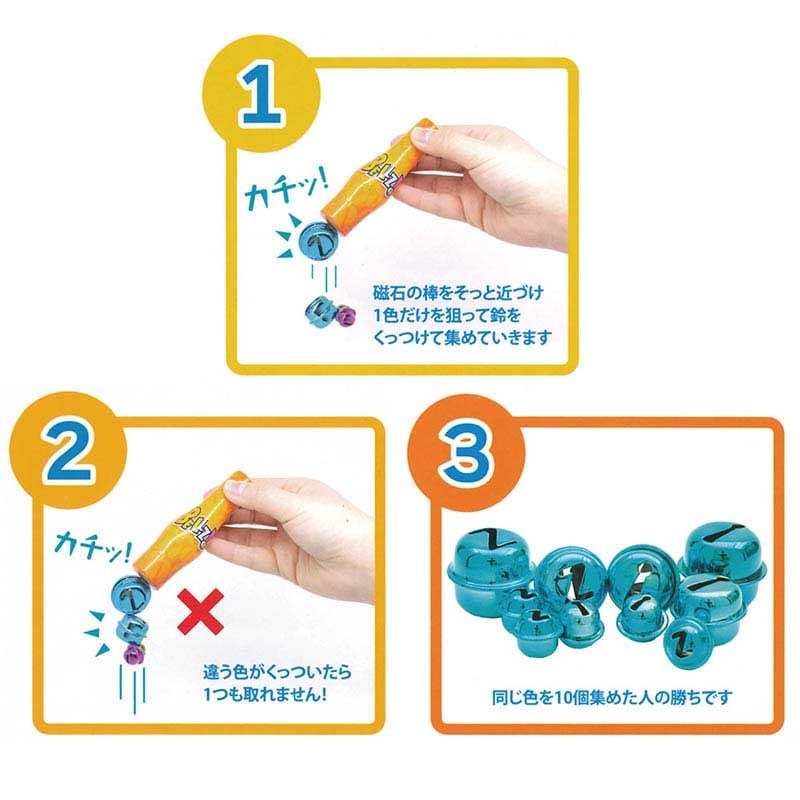 1

カチッ!

磁石の棒をそっと近づけ
1色だけを狙って鈴を
くっつけて集めていきます

2

カチッ!

違う色がくっついたら
1つも取れません!

3

同じ色を10個集めた人の勝ちです