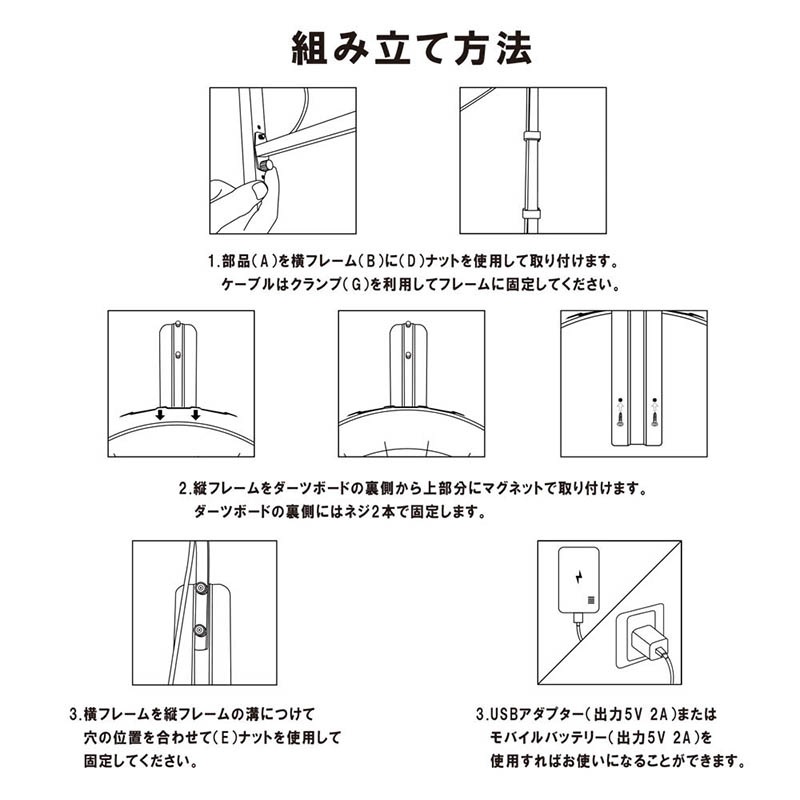 組み立て方法

1.部品(A)を横フレーム(B)に(D)ナットを使用して取り付けます。
ケーブルはクランプ(G)を利用してフレームに固定してください。

2.縦フレームをダーツボードの裏側から上部分にマグネットで取り付けます。
ダーツボードの裏側にはネジ2本で固定します。

3.横フレームを縦フレームの溝につけて
穴の位置を合わせて(E)ナットを使用して
固定してください。

3.USBアダプター(出力5V 2A)または
モバイルバッテリー(出力5V 2A)を
使用すればお使いになることができます。