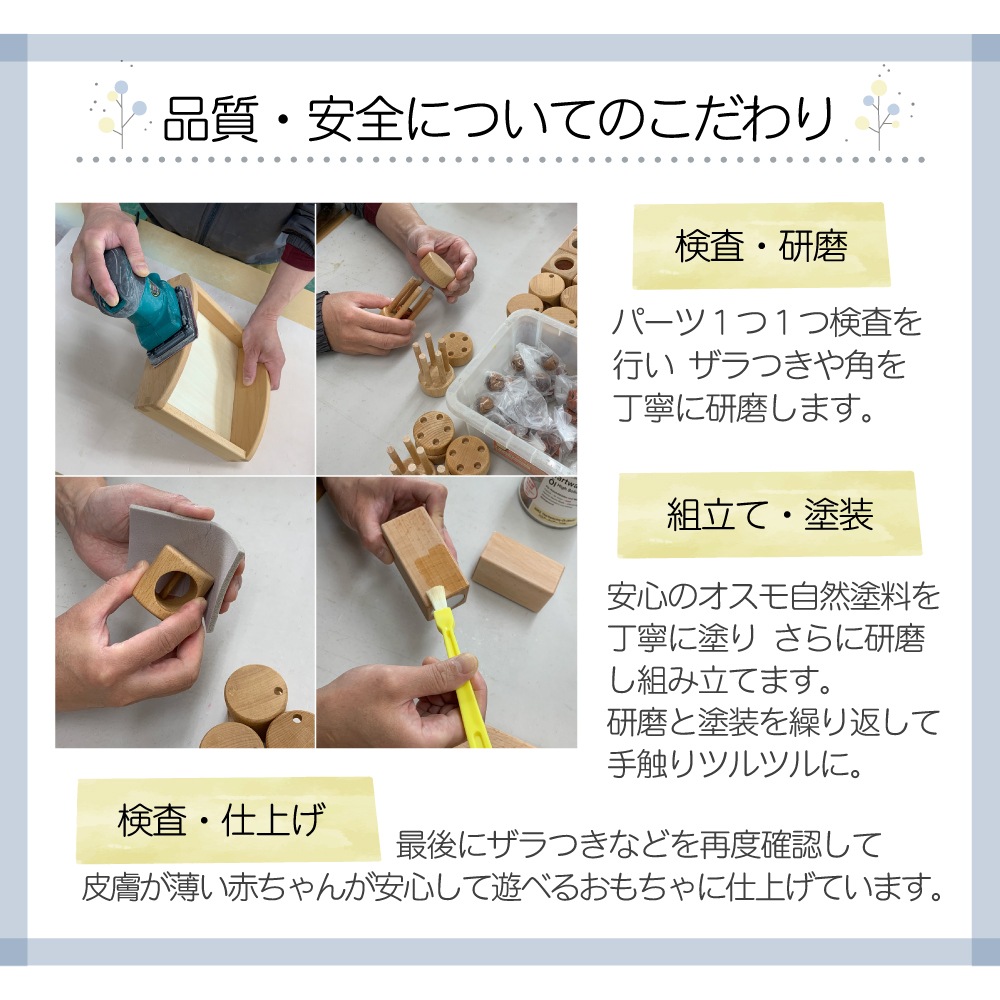 品質・安全についてのこだわり

検査・研磨

パーツ１つ１つ検査を行い ザラつきや角を丁寧に研磨します。

組立て・塗装

安心のオスモ自然塗料を丁寧に塗り さらに研磨し組み立てます。
研磨と塗装を繰り返して手触りツルツルに。

検査・仕上げ

最後にザラつきなどを再度確認して皮膚が薄い赤ちゃんが安心して遊べるおもちゃに仕上げています。