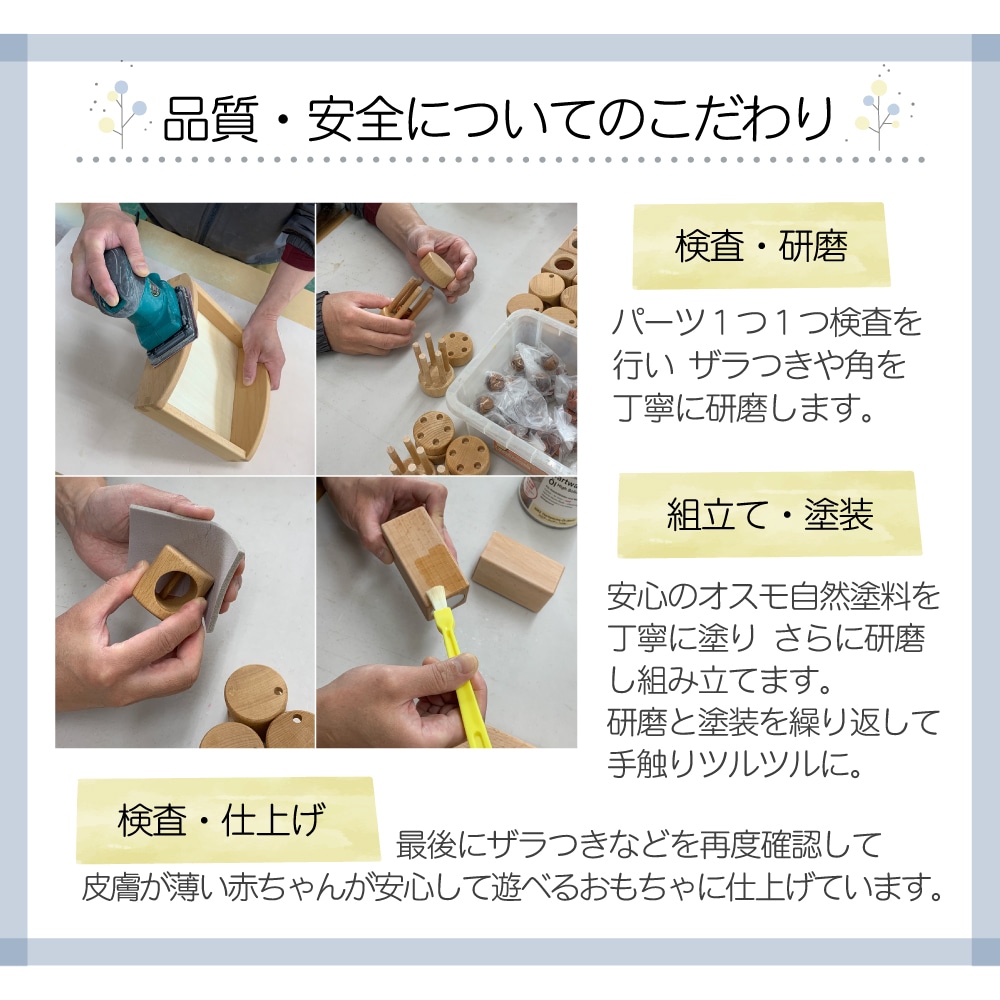 品質・安全についてのこだわり

検査・研磨

パーツ１つ１つ検査を行い ザラつきや角を丁寧に研磨します。

組立て・塗装

安心のオスモ自然塗料を丁寧に塗り さらに研磨し組み立てます。
研磨と塗装を繰り返して手触りツルツルに。

検査・仕上げ

最後にザラつきなどを再度確認して皮膚が薄い赤ちゃんが安心して遊べるおもちゃに仕上げています。