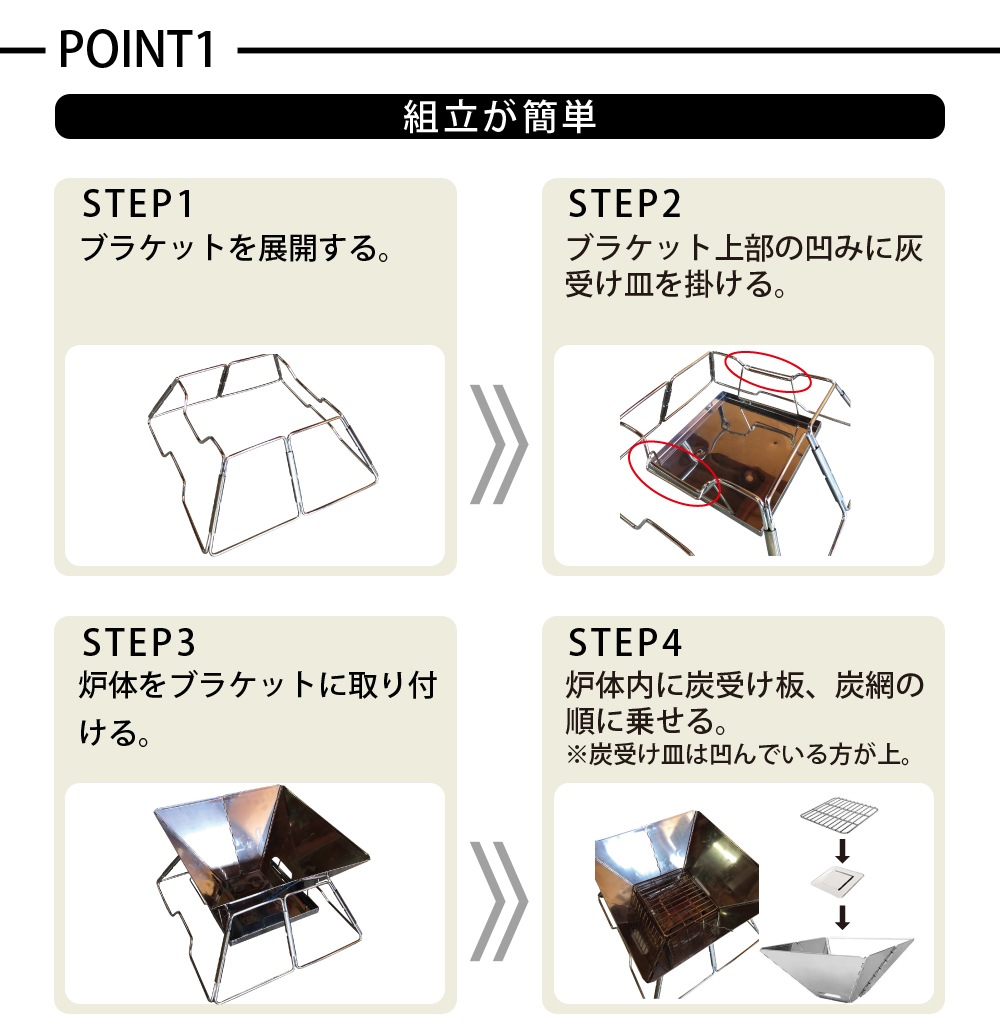 POINT1

組立が簡単

STEP1
ブラケットを展開する。

STEP2
ブラケット上部の凹みに灰受け皿を掛ける。

STEP3
炉体をブラケットに取り付ける。

STEP4
炉体内に炭受け板、炭網の順に乗せる。
※炭受け皿は凹んでいる方が上。