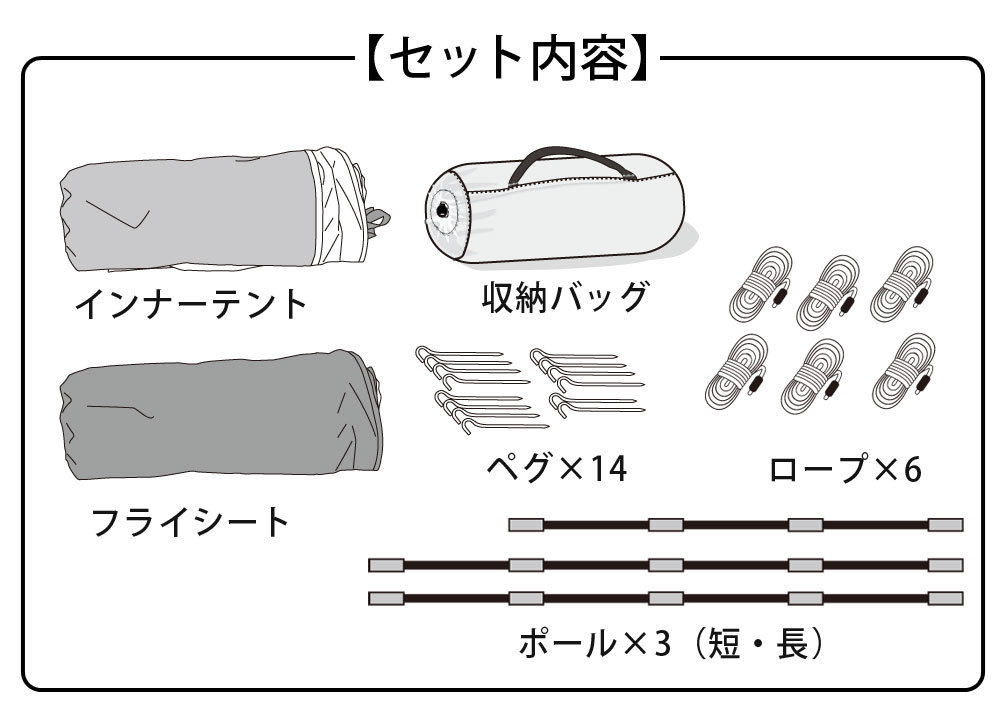 【セット内容】

インナーテント

収納バッグ

フライシート

ペグ×14

ロープ×6

ポール×3（短・長）