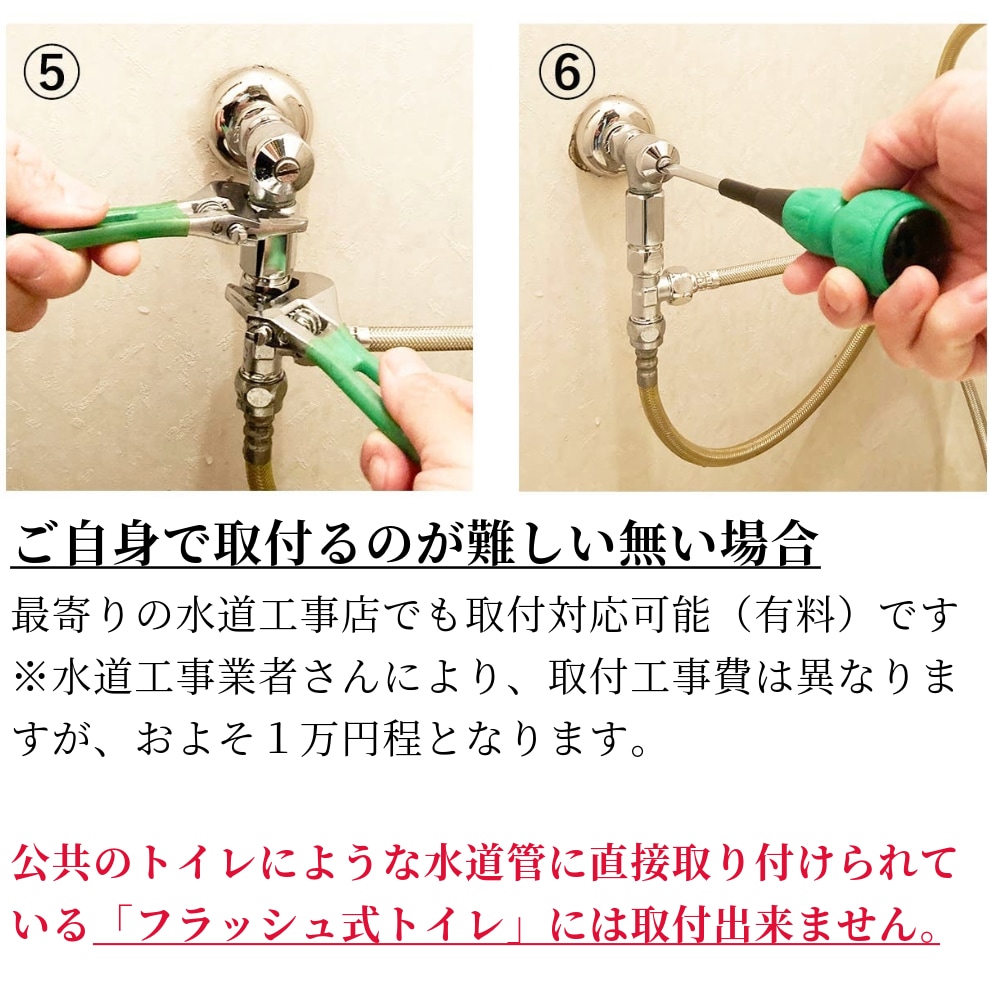 ⑤

⑥

ご自身で取付るのが難しい無い場合

最寄りの水道工事店でも取付対応可能（有料）です
※水道工事業者さんにより、取付工事費は異なりますが、およそ１万円程となります。

公共のトイレにような水道管に直接取り付けられている「フラッシュ式トイレ」には取付出来ません。