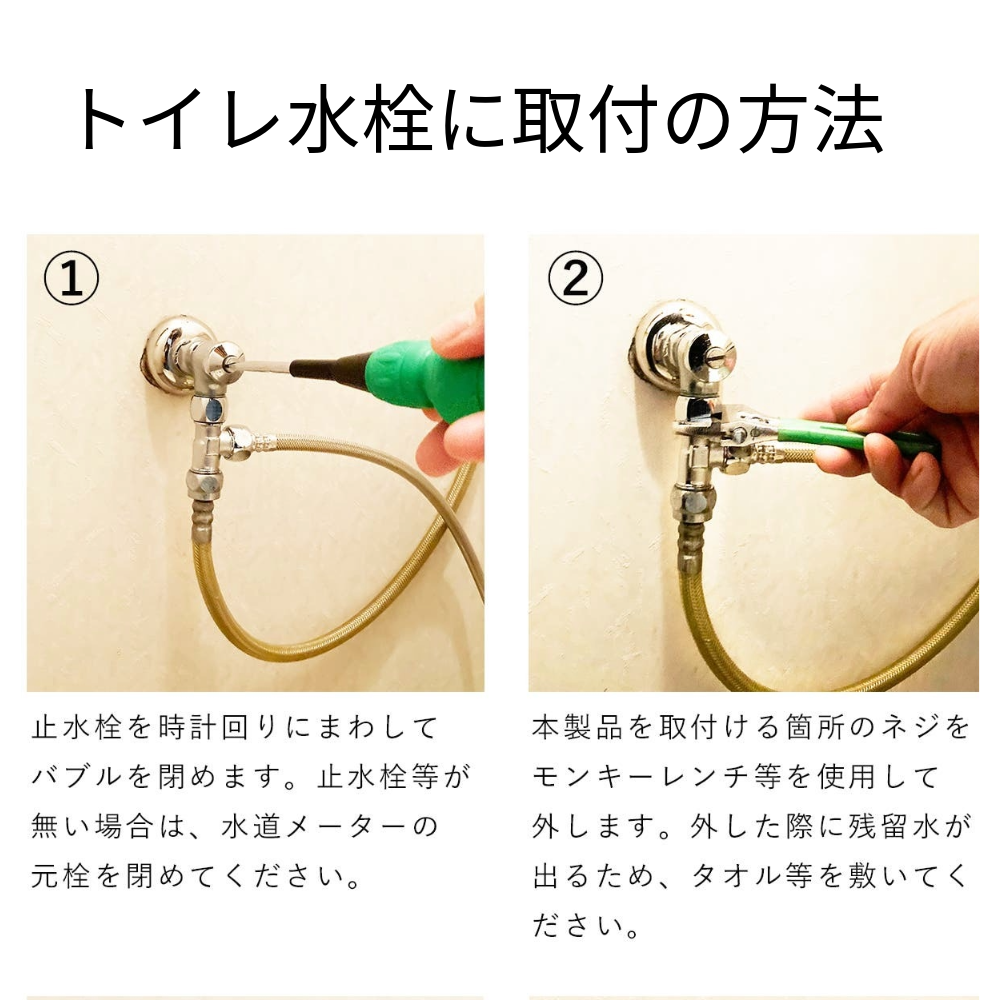 トイレ水栓に取付の方法

①

止水栓を時計回りにまわしてバブルを閉めます。止水栓等が無い場合は、水道メーターの元栓を閉めてください。

②

本製品を取付ける箇所のネジをモンキーレンチ等を使用して外します。外した際に残留水が出るため、タオル等を敷いてください。