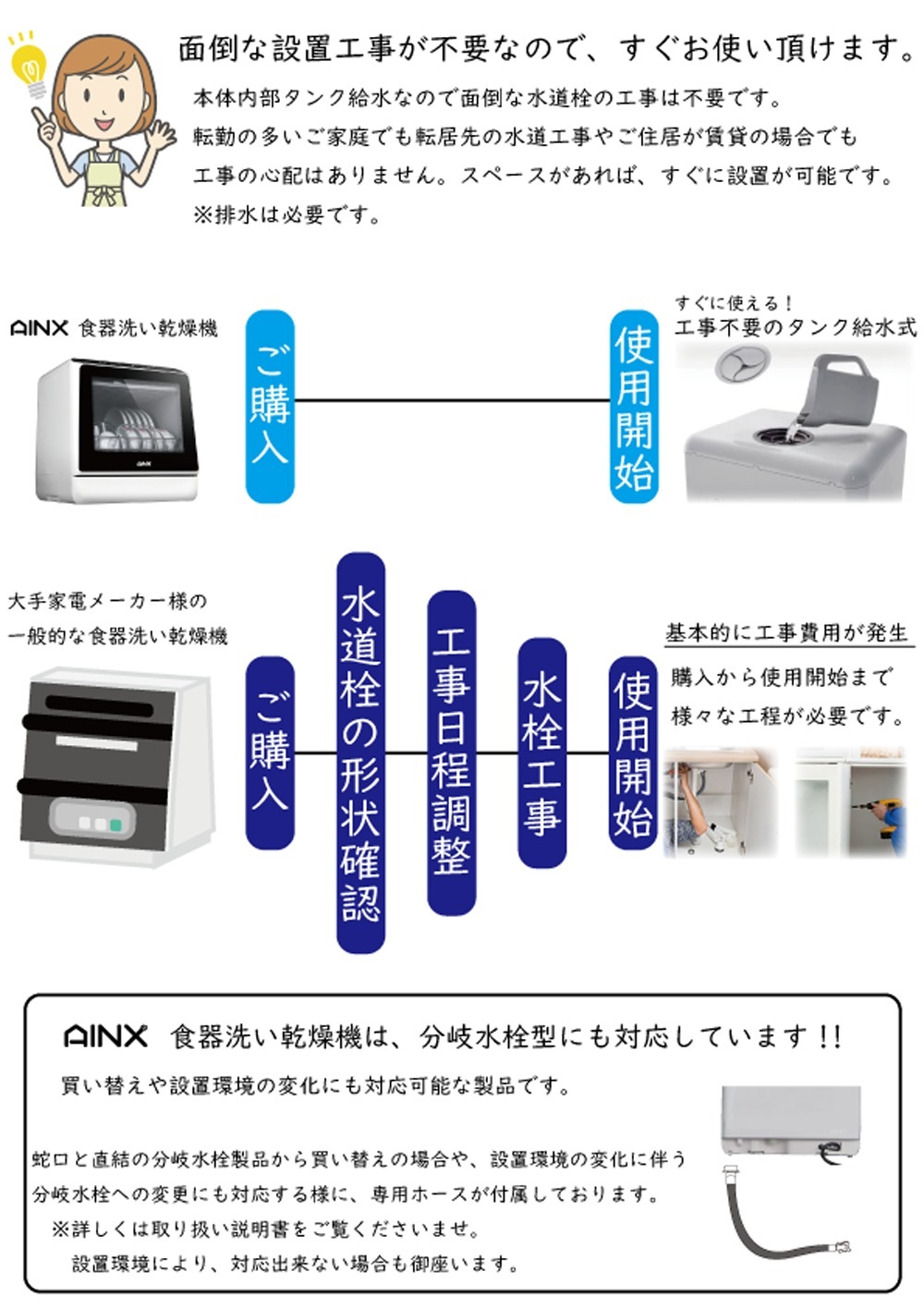 面倒な設置工事が不要なので、すぐお使い頂けます。

本体内部タンク給水なので面倒な水道栓の工事は不要です。
転勤の多いご家庭でも転居先の水道工事やご住居が賃貸の場合でも
工事の心配はありません。スペースがあれば、すぐに設置が可能です。
※排水は必要です。

AINX 食器洗い乾燥機

AINX

ご購入

使用開始

すぐに使える！
工事不要のタンク給水式

大手家電メーカー様の
一般的な食器洗い乾燥機

ご購入

水道栓の形状確認

工事日程調整

水栓工事

使用開始

基本的に工事費用が発生

購入から使用開始まで
様々な工程が必要です。

AINX 食器洗い乾燥機は、分岐水栓型にも対応しています!!

買い替えや設置環境の変化にも対応可能な製品です。

蛇口と直結の分岐水栓製品から買い替えの場合や、設置環境の変化に伴う
分岐水栓への変更にも対応する様に、専用ホースが付属しております。
※詳しくは取り扱い説明書をご覧くださいませ。
設置環境により、対応出来ない場合も御座います。