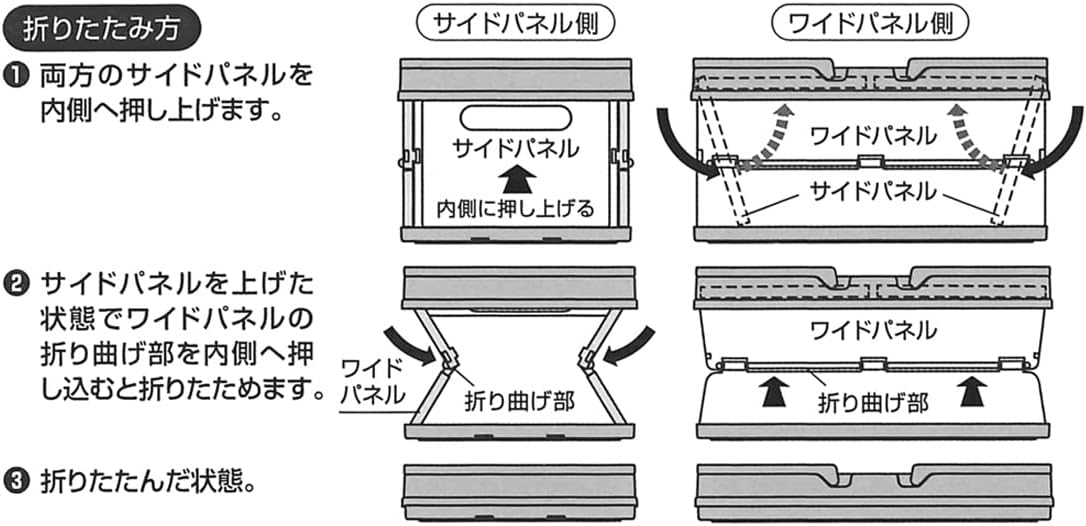 折りたたみ方

❶ 両方のサイドパネルを内側へ押し上げます。

❷ サイドパネルを上げた状態でワイドパネルの折り曲げ部を内側へ押し込むと折りたためます。

❸ 折りたたんだ状態。

サイドパネル側

サイドパネル
内側に押し上げる

ワイドパネル
折り曲げ部

ワイドパネル側

ワイドパネル
サイドパネル

ワイドパネル
折り曲げ部