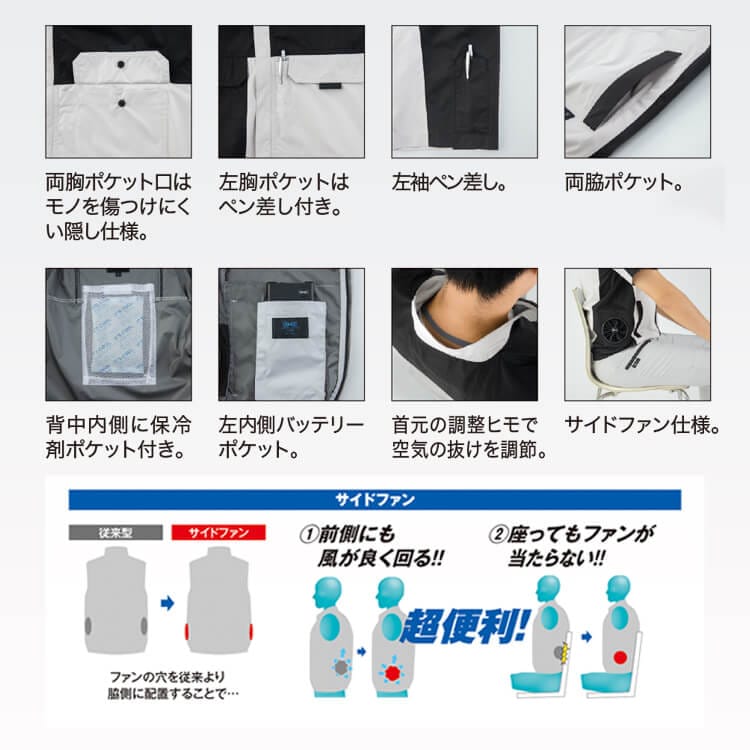 両胸ポケット口はモノを傷つけにくい隠し仕様。

左胸ポケットはペン差し付き。

左袖ペン差し。

両脇ポケット。

背中内側に保冷剤ポケット付き。

左内側バッテリーポケット。

首元の調整ヒモで空気の抜けを調節。

サイドファン仕様。

サイドファン

従来型

サイドファン

ファンの穴を従来より脇側に配置することで…

①前側にも風が良く回る!!

②座ってもファンが当たらない!!

超便利!