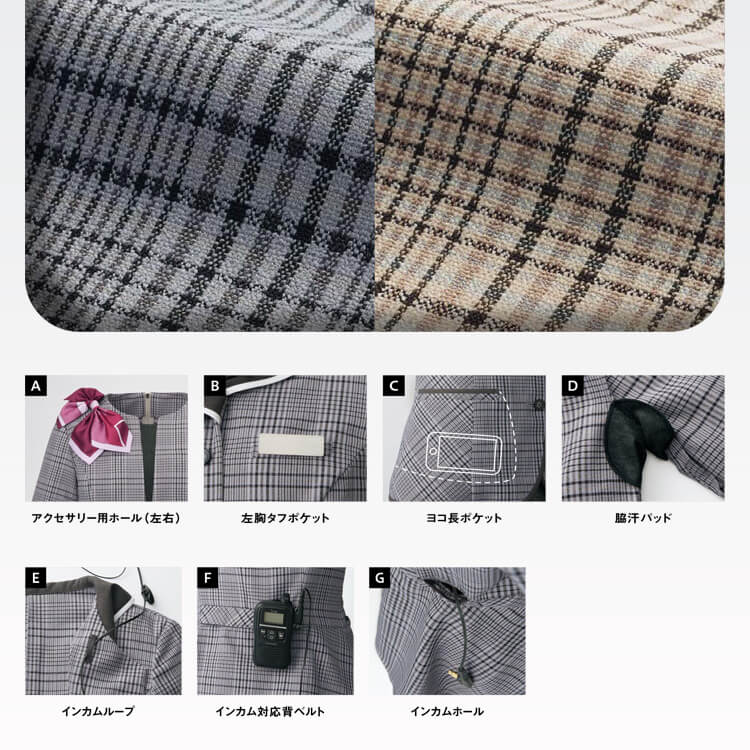 A
アクセサリー用ホール（左右）

B
左胸タフポケット

C
ヨコ長ポケット

D
脇汗パッド

E
インカムループ

F
インカム対応背ベルト

G
インカムホール