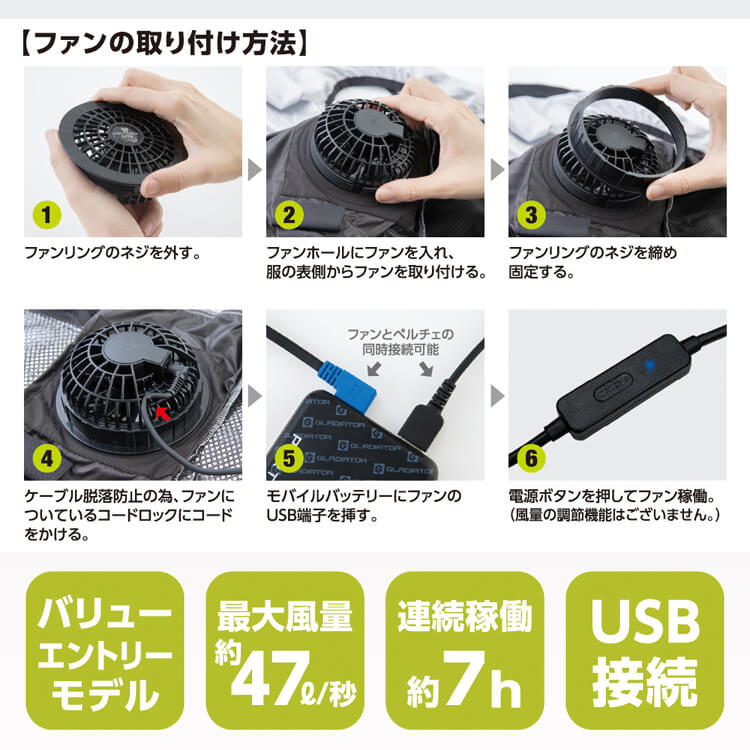 【ファンの取り付け方法】

1
ファンリングのネジを外す。

2
ファンホールにファンを入れ、服の表側からファンを取り付ける。

3
ファンリングのネジを締め固定する。

4
ケーブル脱落防止の為、ファンについているコードロックにコードをかける。

ファンとペルチェの同時接続可能
GLADIATOR
5
モバイルバッテリーにファンのUSB端子を挿す。

6
電源ボタンを押してファン稼働。(風量の調節機能はございません。)

バリューエントリーモデル

最大風量 約47ℓ/秒

連続稼働 約7h

USB接続