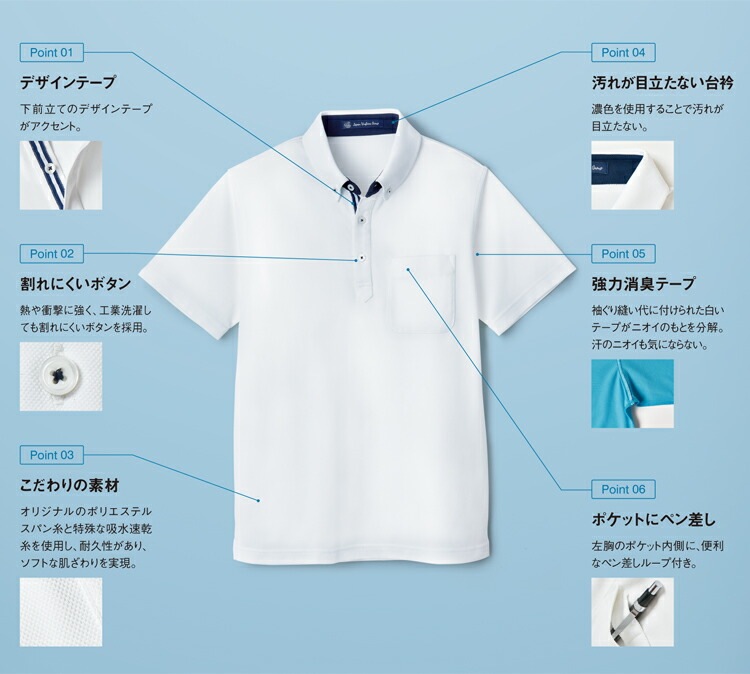 Point 01

デザインテープ

下前立てのデザインテープがアクセント。

Point 02

割れにくいボタン

熱や衝撃に強く、工業洗濯しても割れにくいボタンを採用。

Point 03

こだわりの素材

オリジナルのポリエステルスパン糸と特殊な吸水速乾糸を使用し、耐久性があり、ソフトな肌ざわりを実現。

Point 04

汚れが目立たない台衿

濃色を使用することで汚れが目立たない。

Point 05

強力消臭テープ

袖ぐり縫い代に付けられた白いテープがニオイのもとを分解。汗のニオイも気にならない。

Point 06

ポケットにペン差し

左胸のポケット内側に、便利なペン差しループ付き。