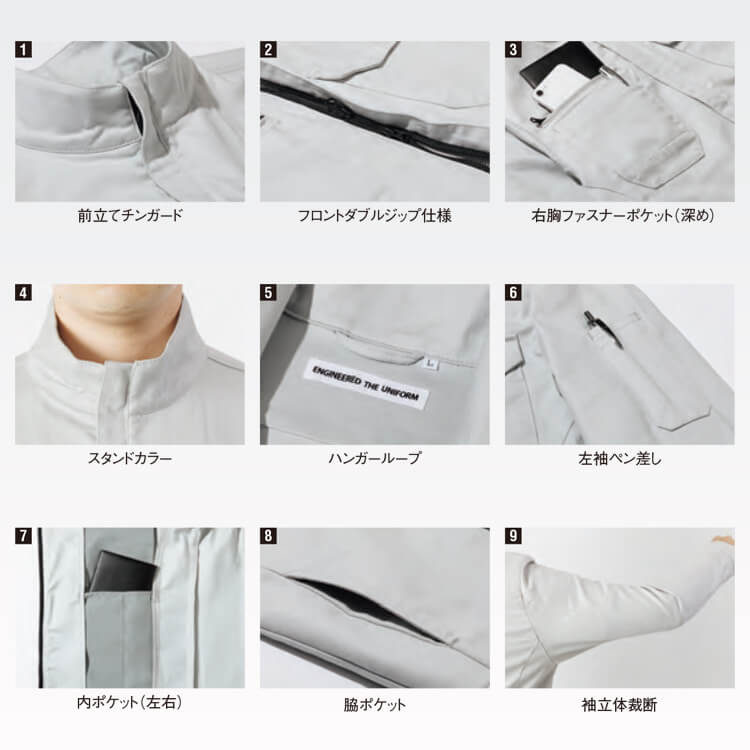 1
前立てチンガード

2
フロントダブルジップ仕様

3
右胸ファスナーポケット(深め)

4
スタンドカラー

5
ENGINEERED THE UNIFORM
L
ハンガーループ

6
左袖ペン差し

7
内ポケット(左右)

8
脇ポケット

9
袖立体裁断