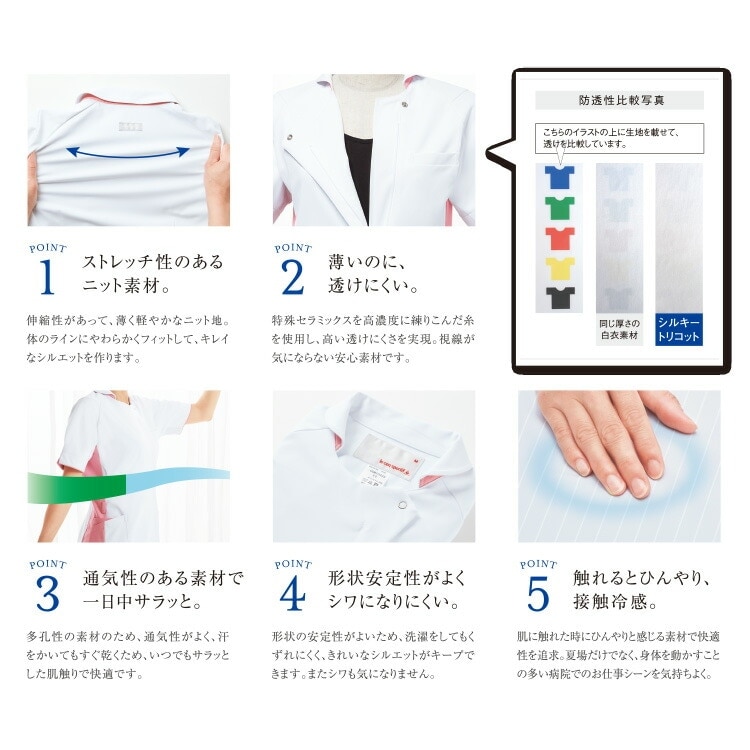 POINT
1
ストレッチ性のあるニット素材。

伸縮性があって、薄く軽やかなニット地。体のラインにやわらかくフィットして、キレイなシルエットを作ります。

POINT
2
薄いのに、透けにくい。

特殊セラミックスを高濃度に練りこんだ糸を使用し、高い透けにくさを実現。視線が気にならない安心素材です。

防透性比較写真

こちらのイラストの上に生地を載せて、透けを比較しています。

同じ厚さの白衣素材

シルキートリコット

POINT
3
通気性のある素材で一日中サラッと。

多孔性の素材のため、通気性がよく、汗をかいてもすぐ乾くため、いつでもサラッとした肌触りで快適です。

POINT
4
形状安定性がよくシワになりにくい。

形状の安定性がよいため、洗濯をしてもくずれにくく、きれいなシルエットがキープできます。またシワも気になりません。

POINT
5
触れるとひんやり、接触冷感。

肌に触れた時にひんやりと感じる素材で快適性を追求。夏場だけでなく、身体を動かすことの多い病院でのお仕事シーンを気持ちよく。