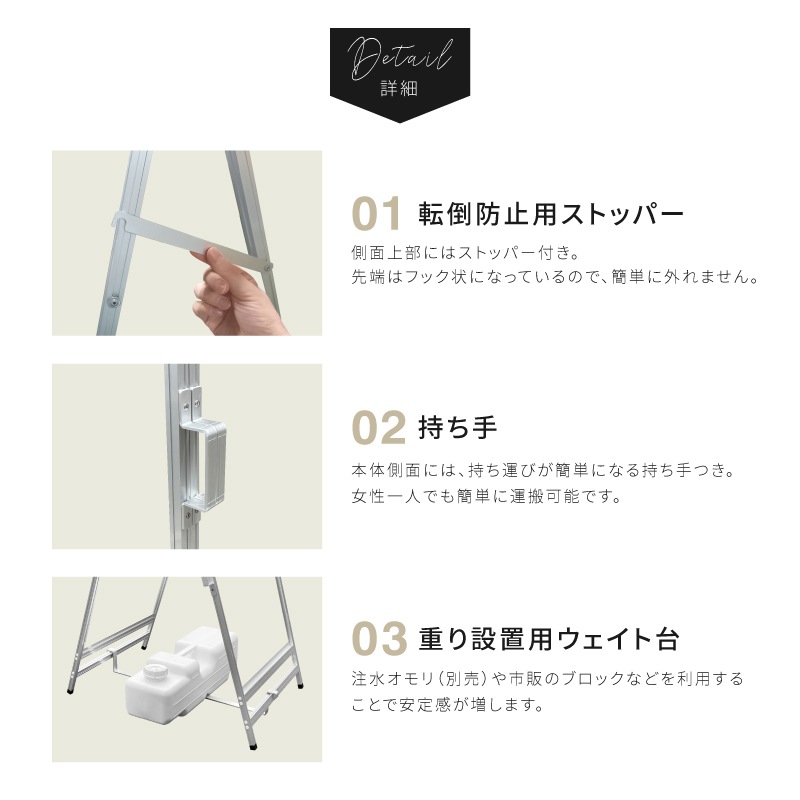 Detail
詳細

01 転倒防止用ストッパー

側面上部にはストッパー付き。
先端はフック状になっているので、簡単に外れません。

02 持ち手

本体側面には、持ち運びが簡単になる持ち手つき。
女性一人でも簡単に運搬可能です。

03 重り設置用ウェイト台

注水オモリ(別売)や市販のブロックなどを利用することで安定感が増します。