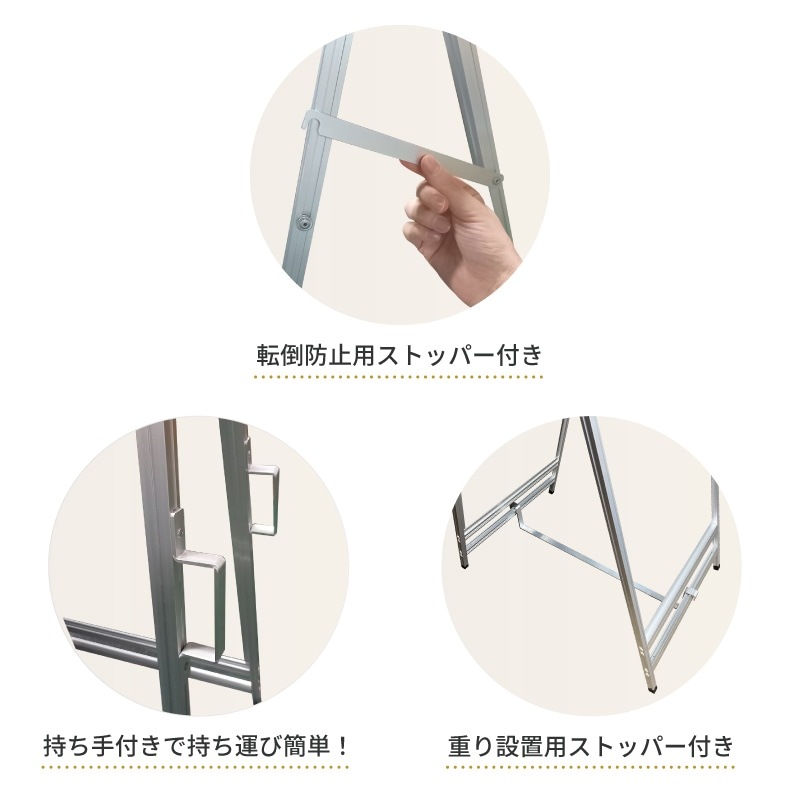 転倒防止用ストッパー付き

持ち手付きで持ち運び簡単！

重り設置用ストッパー付き