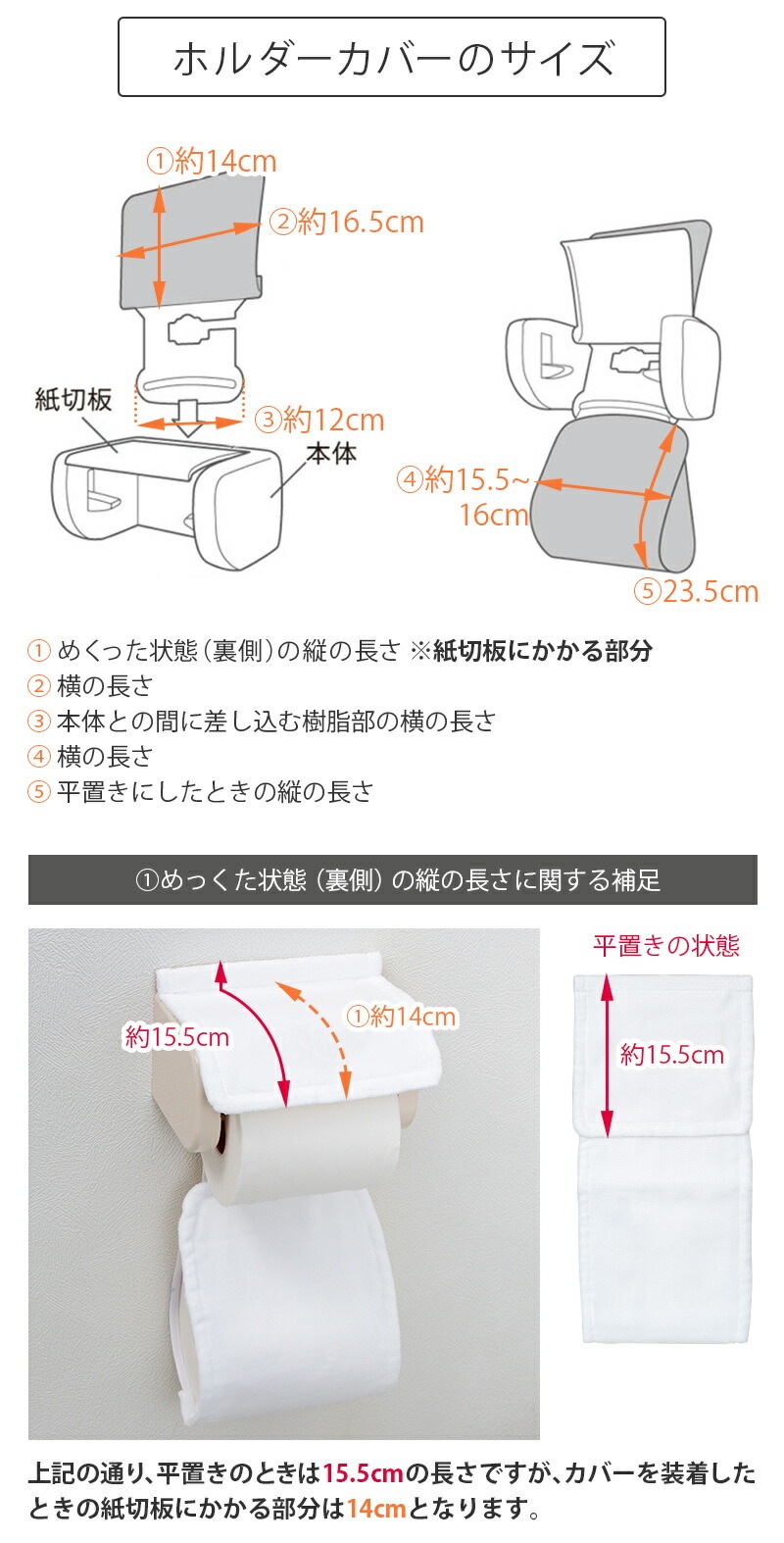 ホルダーカバーのサイズ

①約14cm
②約16.5cm
紙切板
③約12cm
本体
④約15.5~16cm
⑤23.5cm

① めくった状態（裏側）の縦の長さ ※紙切板にかかる部分
② 横の長さ
③ 本体との間に差し込む樹脂部の横の長さ
④ 横の長さ
⑤ 平置きにしたときの縦の長さ

①めっくた状態（裏側）の縦の長さに関する補足

約15.5cm
①約14cm
平置きの状態
約15.5cm

上記の通り、平置きのときは15.5cmの長さですが、カバーを装着したときの紙切板にかかる部分は14cmとなります。