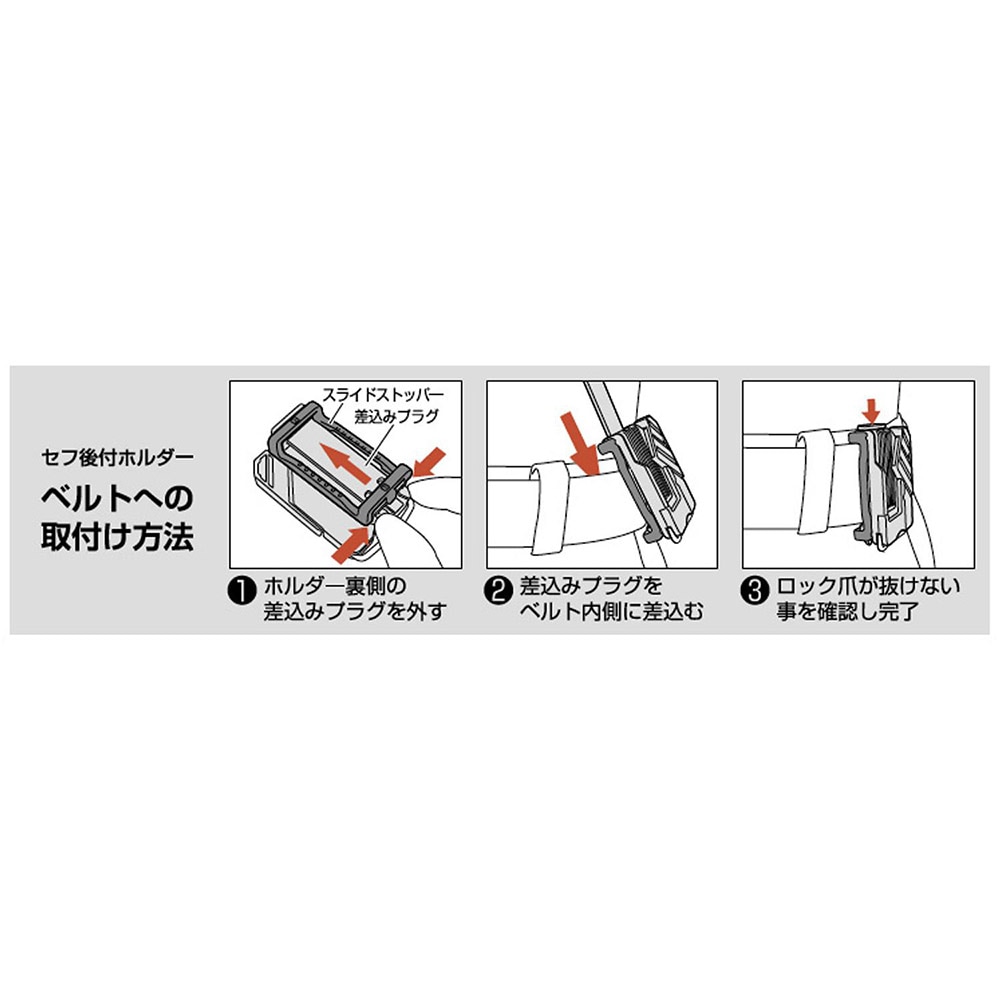 セフ後付ホルダー

ベルトへの取付け方法

スライドストッパー
差込みプラグ

❶ ホルダー裏側の差込みプラグを外す

❷ 差込みプラグをベルト内側に差込む

❸ ロック爪が抜けない事を確認し完了