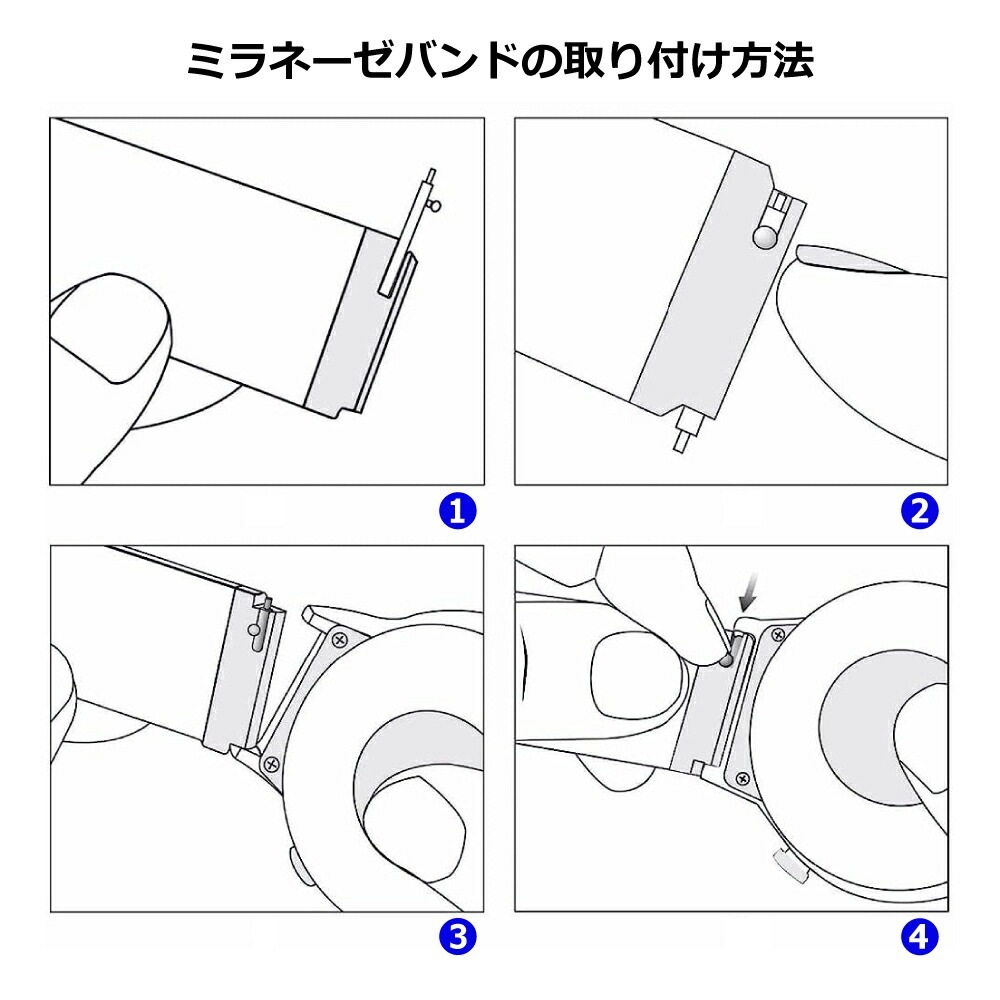 ミラネーゼバンドの取り付け方法

1

2

3

4