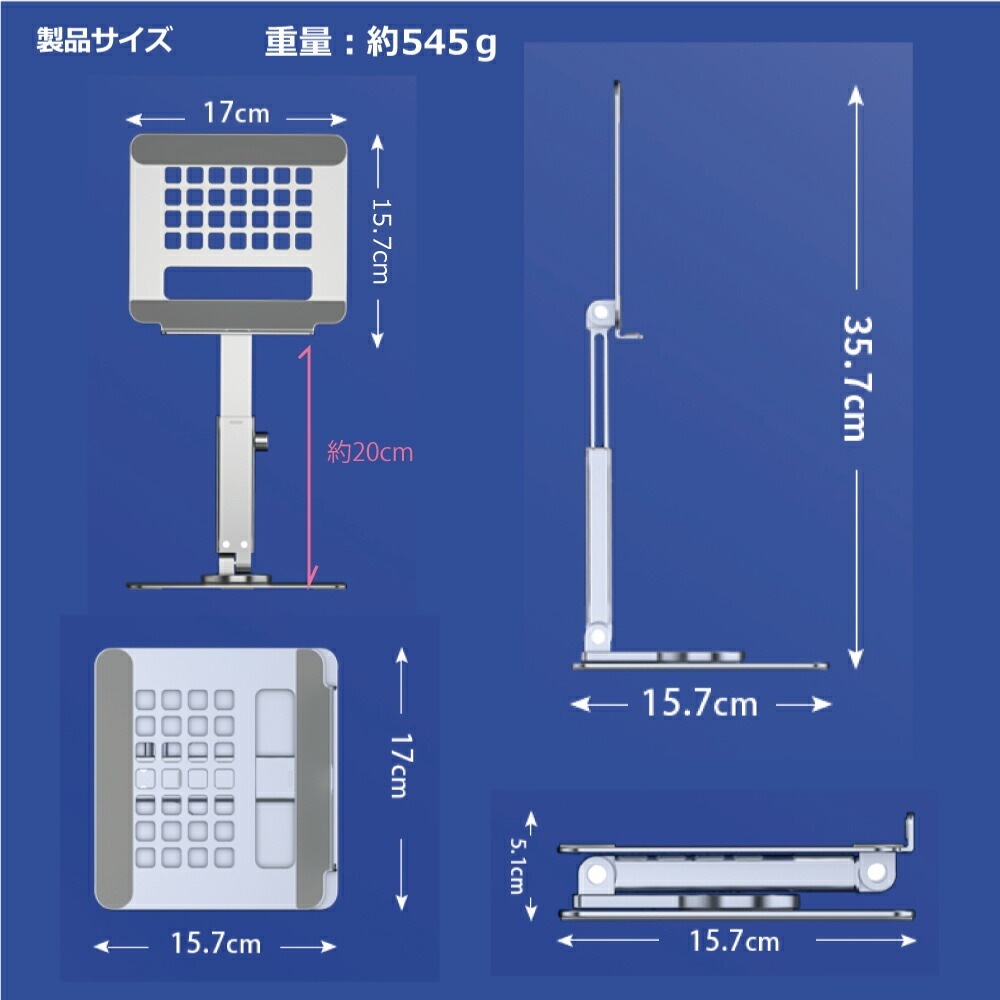 製品サイズ

重量：約545g

17cm

15.7cm

約20cm

35.7cm

15.7cm

17cm

15.7cm

5.1cm

15.7cm