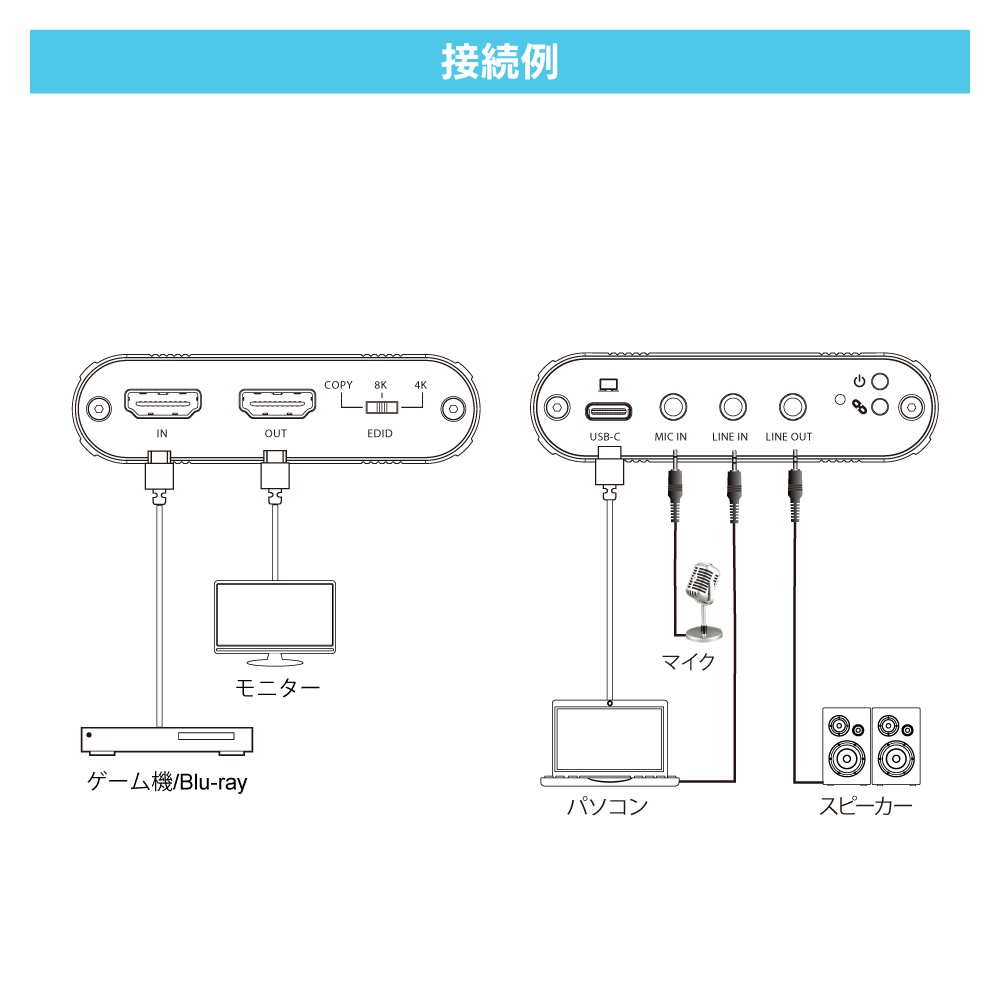 接続例

IN

OUT

COPY 8K 4K

EDID

モニター

ゲーム機/Blu-ray

USB-C

MIC IN

LINE IN

LINE OUT

マイク

パソコン

スピーカー