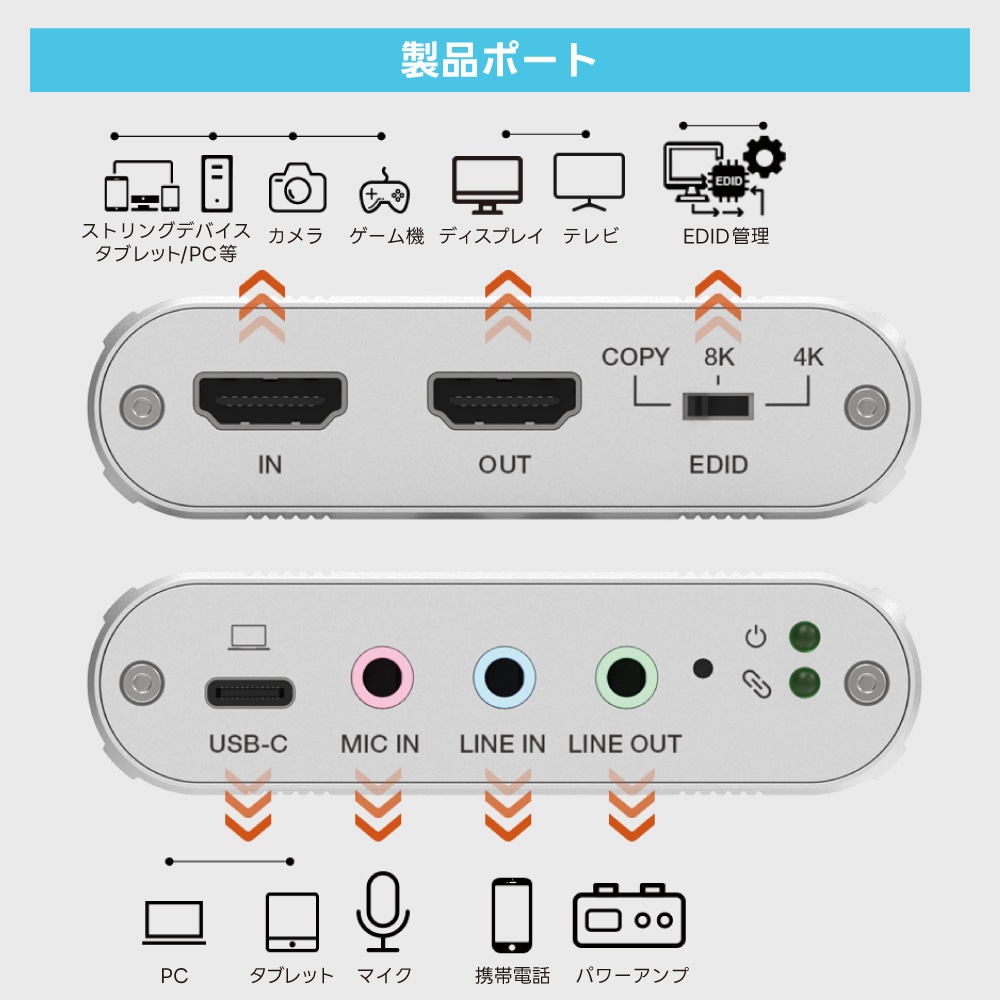 製品ポート

ストリングデバイス タブレット/PC等
カメラ
ゲーム機
ディスプレイ
テレビ
EDID
EDID管理

IN
OUT
COPY
8K
4K
EDID

USB-C
MIC IN
LINE IN
LINE OUT

PC
タブレット
マイク
携帯電話
パワーアンプ