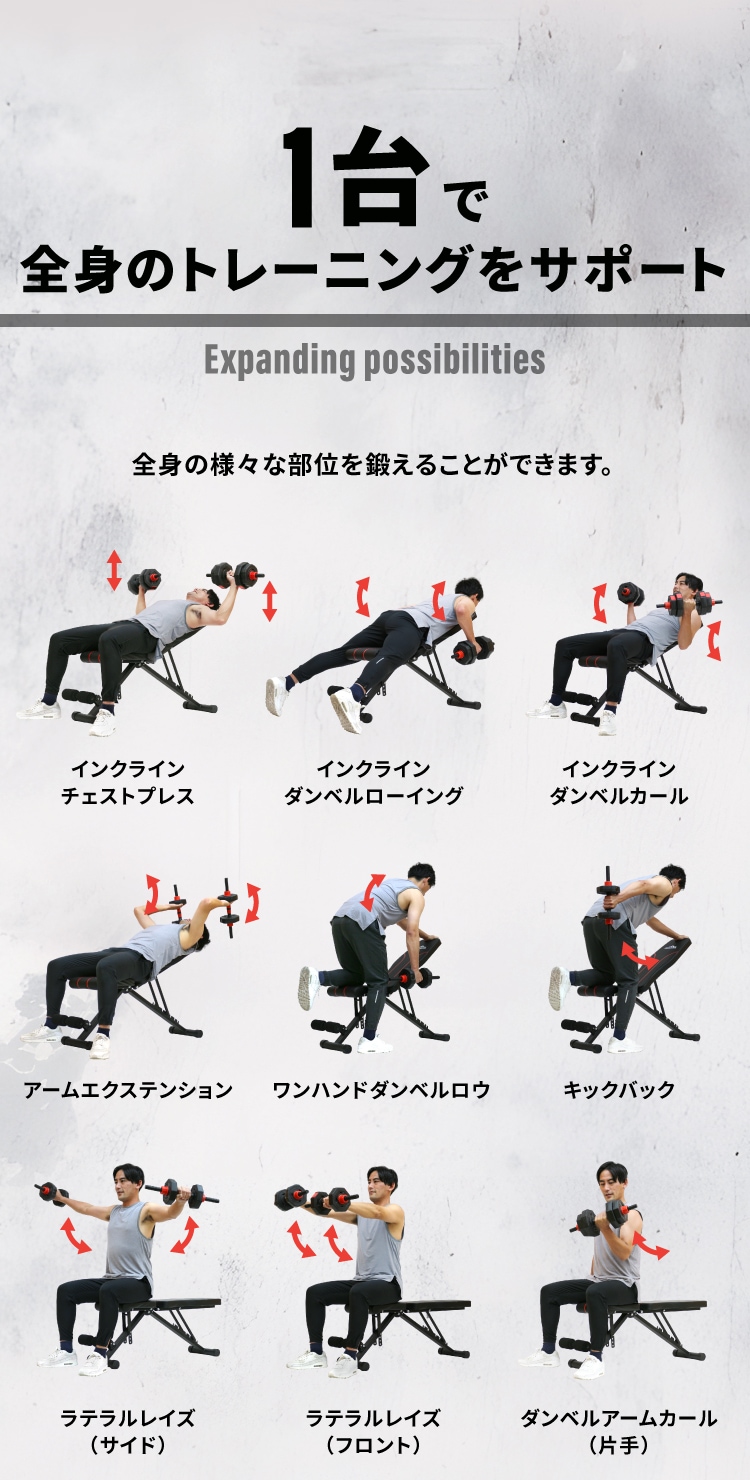 1台で
全身のトレーニングをサポート

Expanding possibilities

全身の様々な部位を鍛えることができます。

インクライン
チェストプレス

インクライン
ダンベルローイング

インクライン
ダンベルカール

アームエクステンション

ワンハンドダンベルロウ

キックバック

ラテラルレイズ
（サイド）

ラテラルレイズ
（フロント）

ダンベルアームカール
（片手）