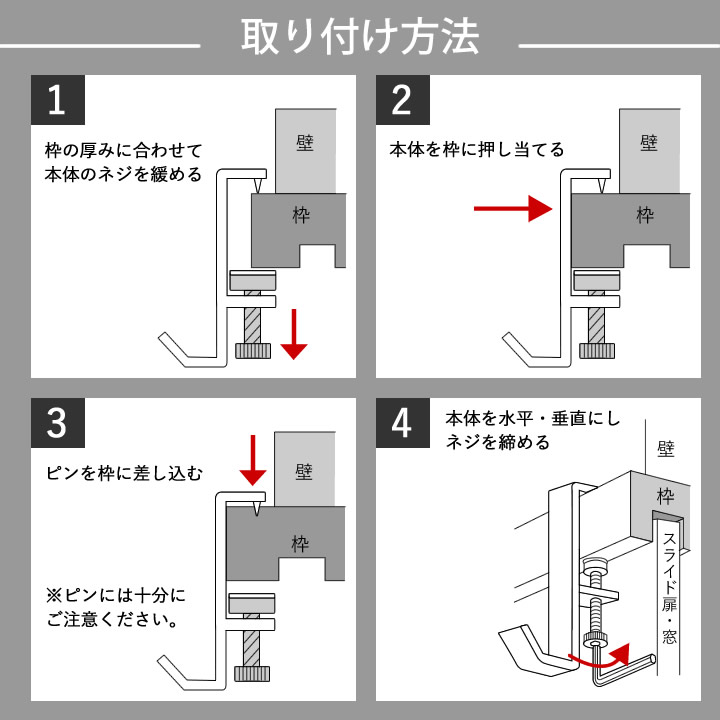 取り付け方法

1

枠の厚みに合わせて本体のネジを緩める

壁

枠

2

本体を枠に押し当てる

壁

枠

3

ピンを枠に差し込む

壁

枠

※ピンには十分にご注意ください。

4

本体を水平・垂直にしネジを締める

壁

枠

スライド扉・窓