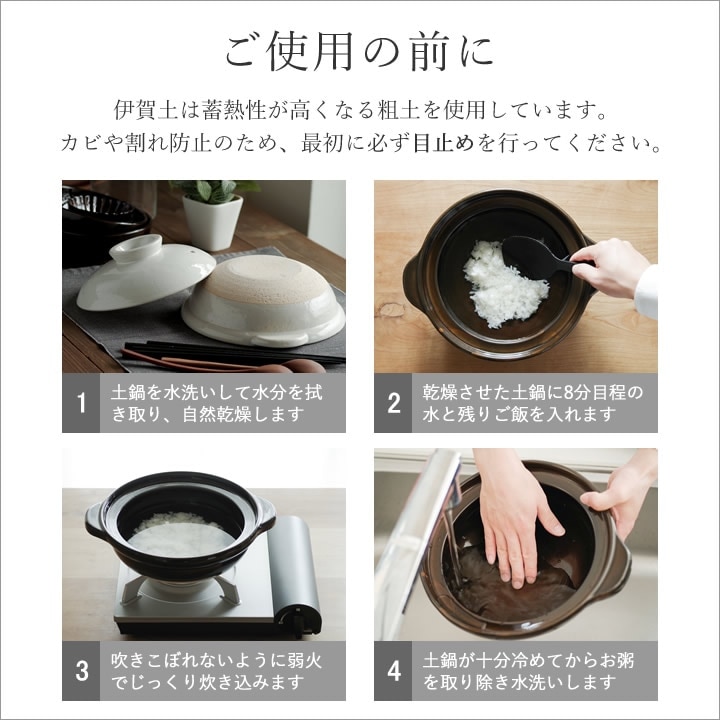 ご使用の前に

伊賀土は蓄熱性が高くなる粗土を使用しています。
カビや割れ防止のため、最初に必ず目止めを行ってください。

1 土鍋を水洗いして水分を拭き取り、自然乾燥します

2 乾燥させた土鍋に8分目程の水と残りご飯を入れます

3 吹きこぼれないように弱火でじっくり炊き込みます

4 土鍋が十分冷めてからお粥を取り除き水洗いします