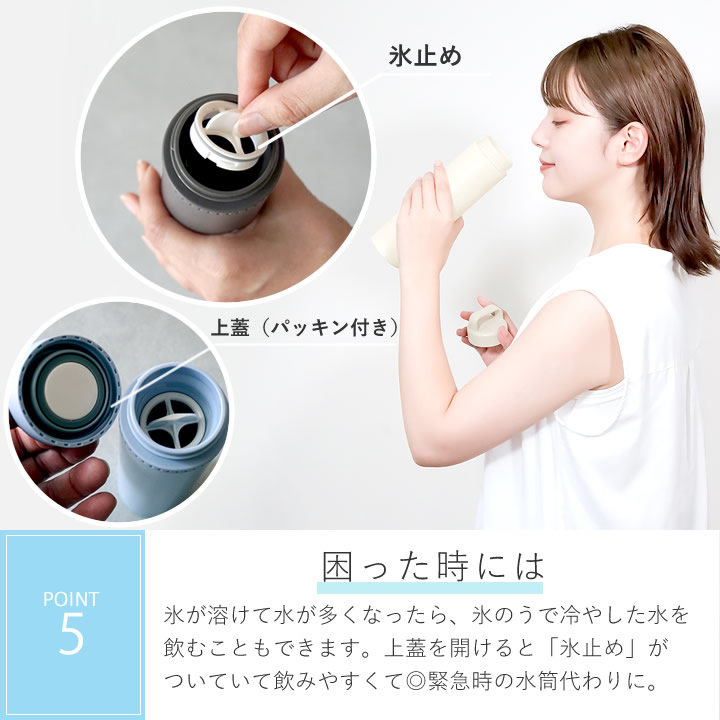 氷止め

上蓋（パッキン付き）

POINT
5

困った時には

氷が溶けて水が多くなったら、氷のうで冷やした水を飲むこともできます。上蓋を開けると「氷止め」がついていて飲みやすくて◎緊急時の水筒代わりに。