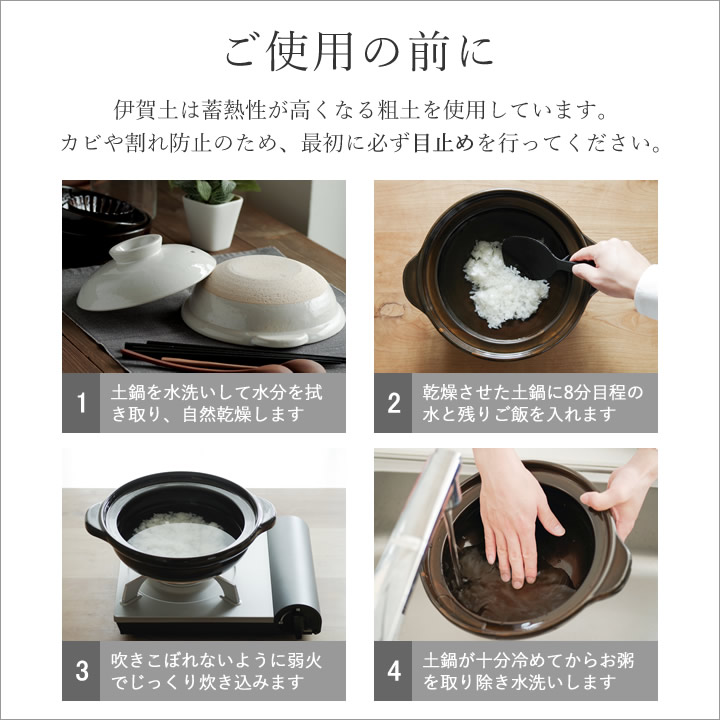 ご使用の前に

伊賀土は蓄熱性が高くなる粗土を使用しています。
カビや割れ防止のため、最初に必ず目止めを行ってください。

1 土鍋を水洗いして水分を拭き取り、自然乾燥します

2 乾燥させた土鍋に8分目程の水と残りご飯を入れます

3 吹きこぼれないように弱火でじっくり炊き込みます

4 土鍋が十分冷めてからお粥を取り除き水洗いします