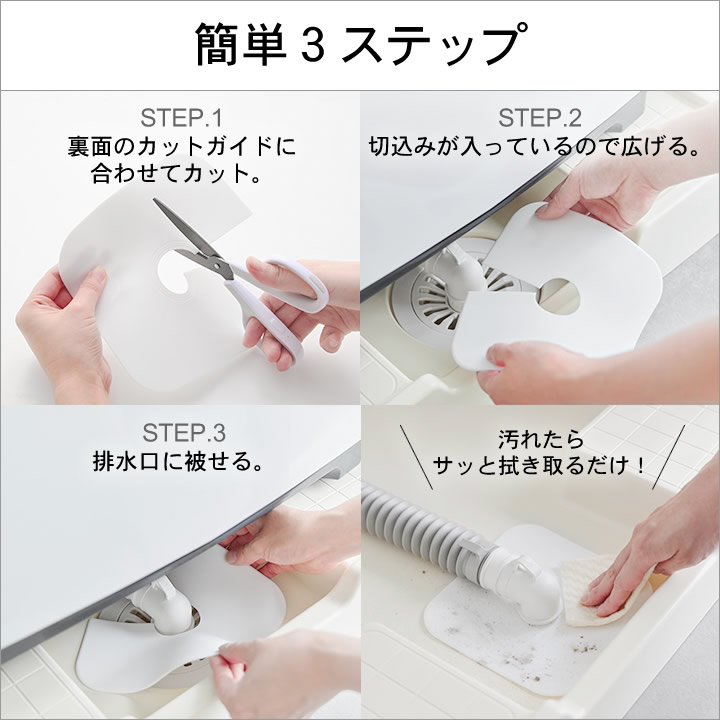 簡単 3 ステップ

STEP.1
裏面のカットガイドに合わせてカット。

STEP.2
切込みが入っているので広げる。

STEP.3
排水口に被せる。

汚れたら
サッと拭き取るだけ！