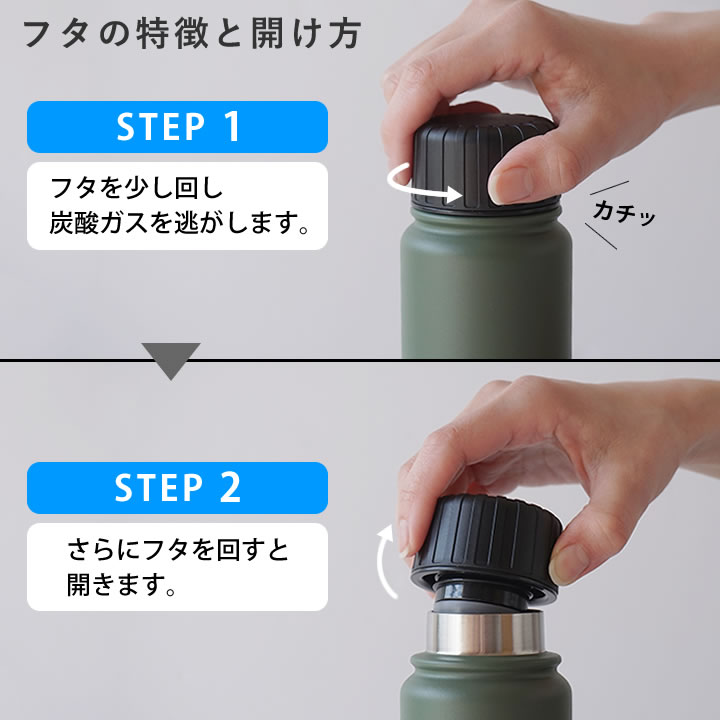 フタの特徴と開け方

STEP 1

フタを少し回し
炭酸ガスを逃がします。

カチッ

STEP 2

さらにフタを回すと
開きます。