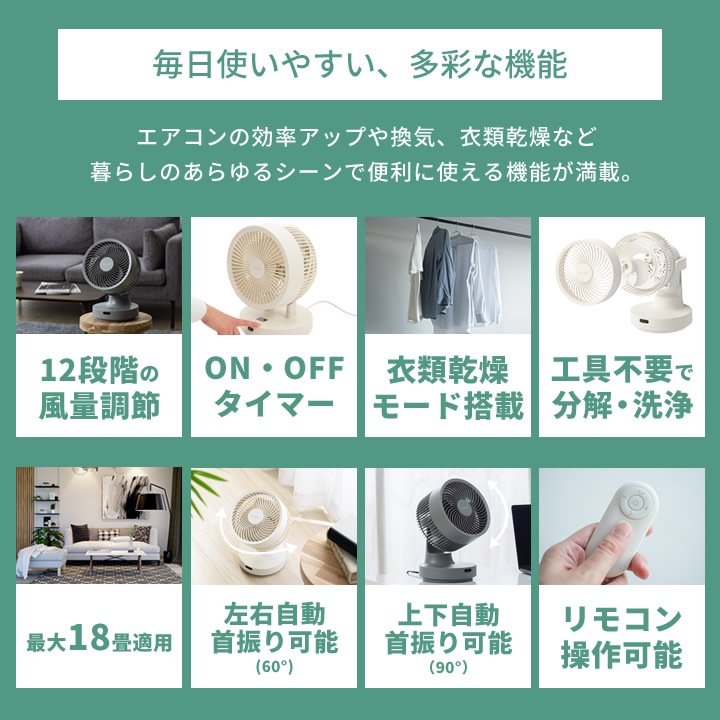 毎日使いやすい、多彩な機能

エアコンの効率アップや換気、衣類乾燥など
暮らしのあらゆるシーンで便利に使える機能が満載。

12段階の
風量調節

ON・OFF
タイマー

衣類乾燥
モード搭載

工具不要で
分解・洗浄

最大18畳適用

左右自動
首振り可能
(60°)

上下自動
首振り可能
(90°)

リモコン
操作可能