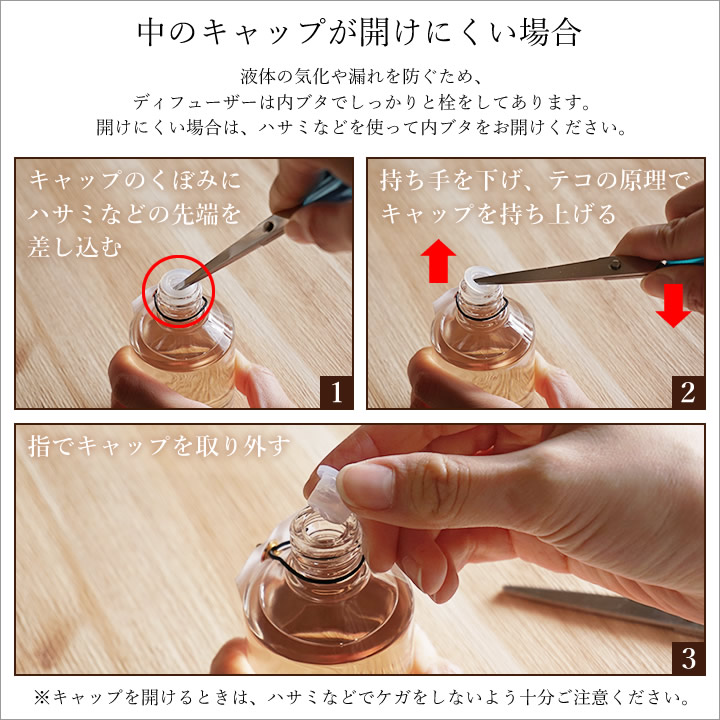 中のキャップが開けにくい場合

液体の気化や漏れを防ぐため、
ディフューザーは内ブタでしっかりと栓をしてあります。
開けにくい場合は、ハサミなどを使って内ブタをお開けください。

キャップのくぼみにハサミなどの先端を差し込む

1

持ち手を下げ、テコの原理でキャップを持ち上げる

2

指でキャップを取り外す

3

※キャップを開けるときは、ハサミなどでケガをしないよう十分ご注意ください。