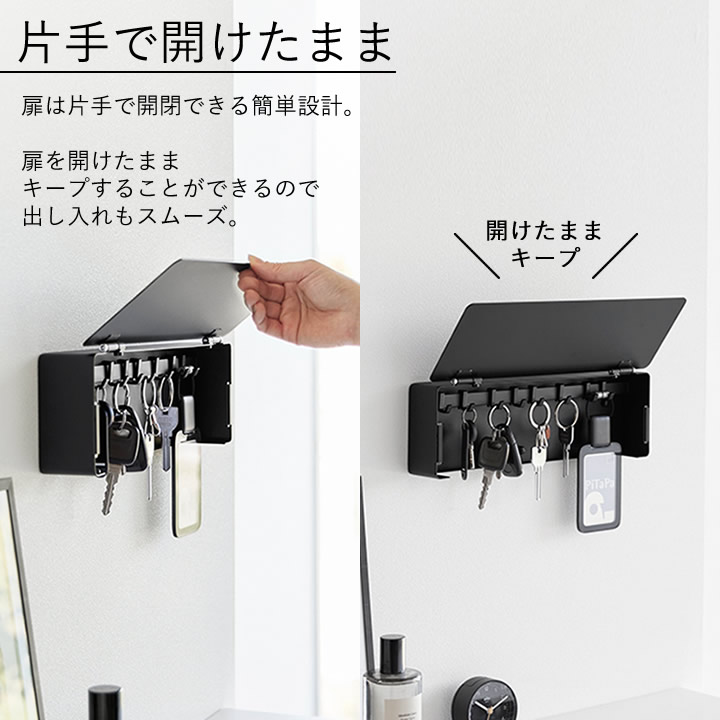 片手で開けたまま

扉は片手で開閉できる簡単設計。

扉を開けたまま
キープすることができるので
出し入れもスムーズ。

開けたまま
キープ

PiTaPa