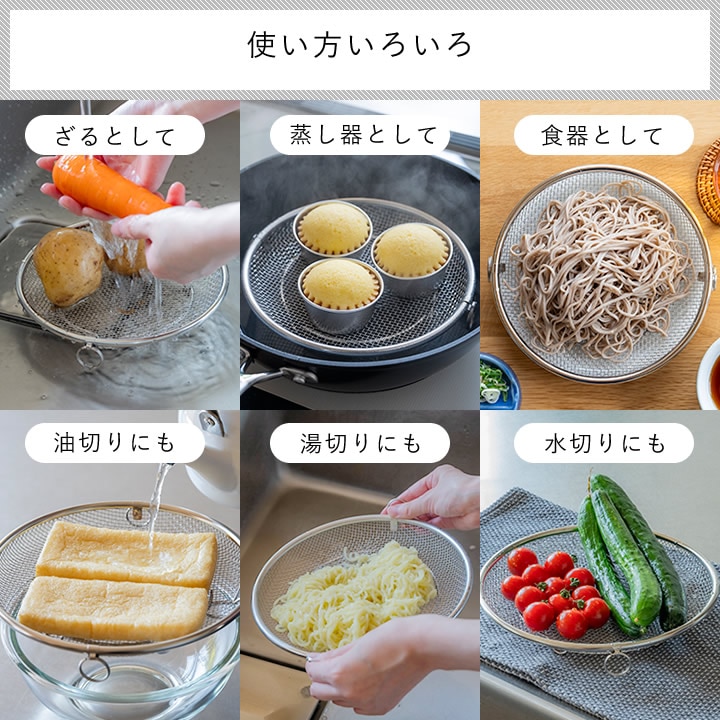 使い方いろいろ

ざるとして

蒸し器として

食器として

油切りにも

湯切りにも

水切りにも