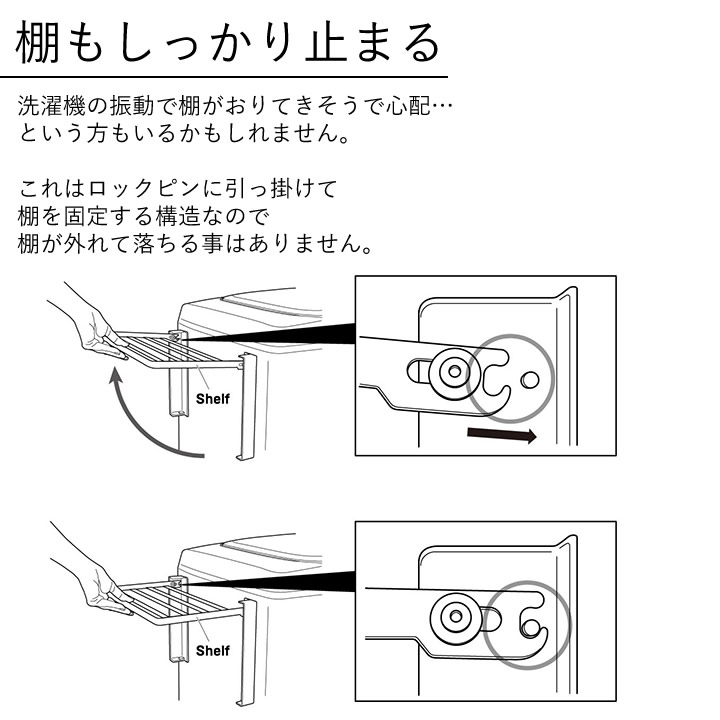 棚もしっかり止まる

洗濯機の振動で棚がおりてきそうで心配…
という方もいるかもしれません。

これはロックピンに引っ掛けて
棚を固定する構造なので
棚が外れて落ちる事はありません。

Shelf

Shelf