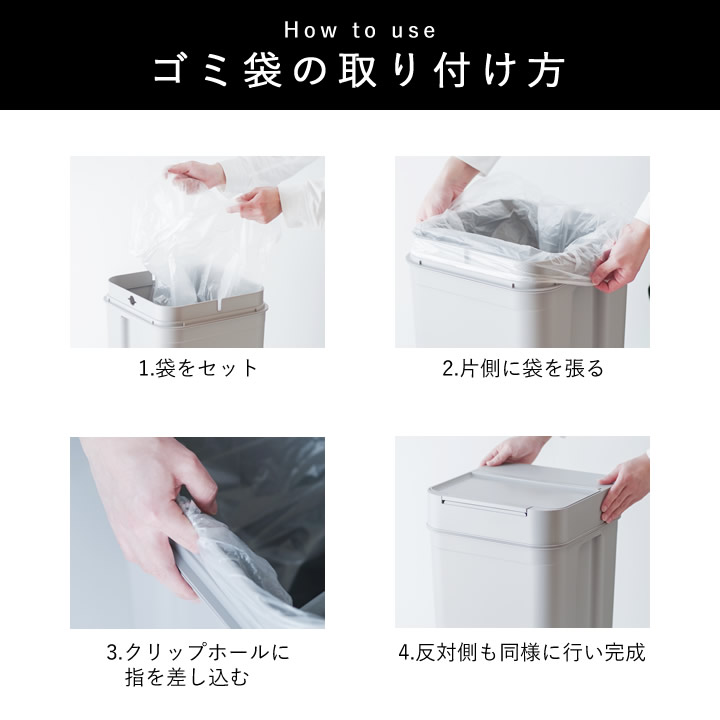 How to use
ゴミ袋の取り付け方

1.袋をセット

2.片側に袋を張る

3.クリップホールに指を差し込む

4.反対側も同様に行い完成