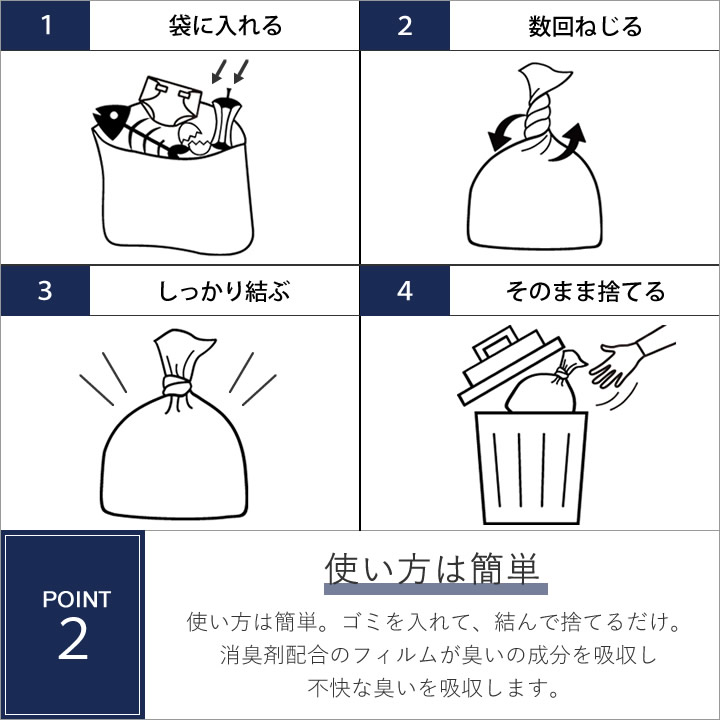 1 袋に入れる

2 数回ねじる

3 しっかり結ぶ

4 そのまま捨てる

POINT 2

使い方は簡単

使い方は簡単。ゴミを入れて、結んで捨てるだけ。
消臭剤配合のフィルムが臭いの成分を吸収し
不快な臭いを吸収します。