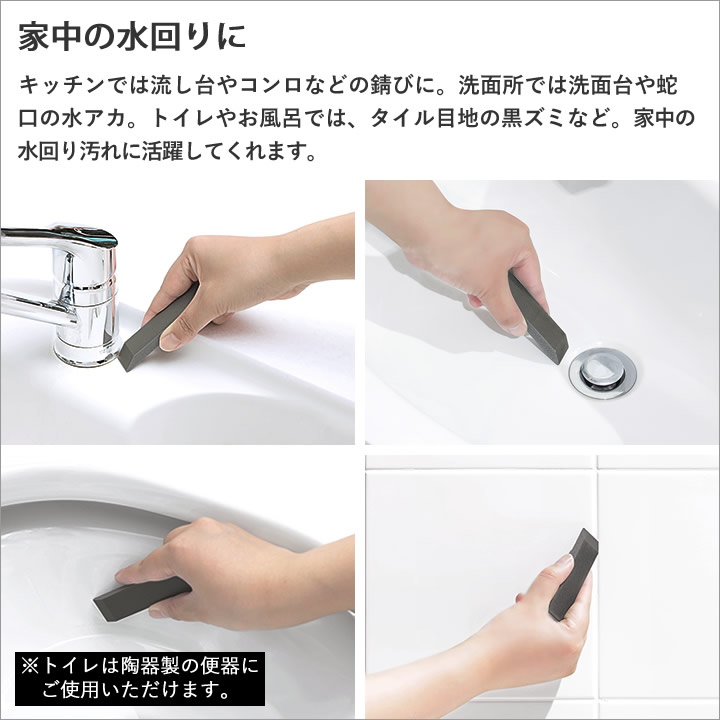 家中の水回りに

キッチンでは流し台やコンロなどの錆びに。洗面所では洗面台や蛇口の水アカ。トイレやお風呂では、タイル目地の黒ズミなど。家中の水回り汚れに活躍してくれます。

※トイレは陶器製の便器にご使用いただけます。