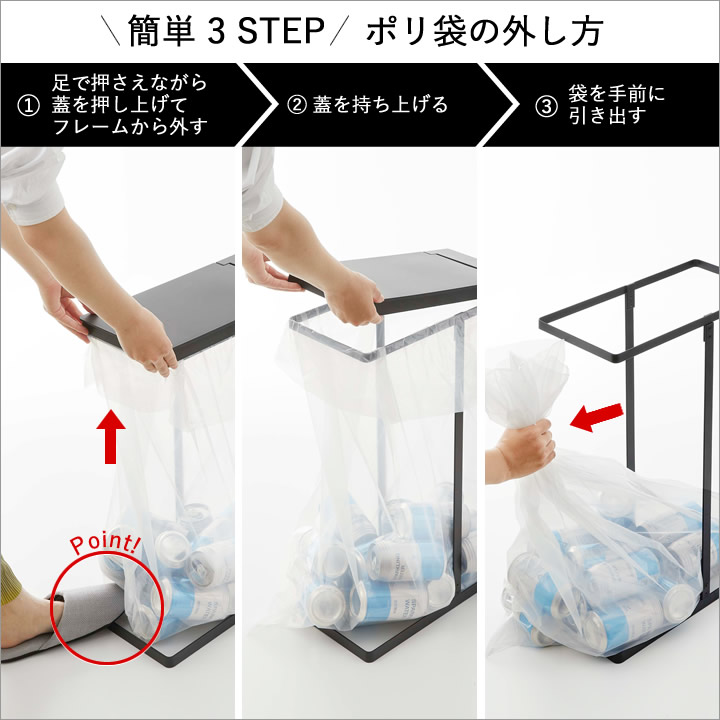 ＼簡単 3 STEP／ ポリ袋の外し方

① 足で押さえながら蓋を押し上げてフレームから外す

② 蓋を持ち上げる

③ 袋を手前に引き出す

Point!