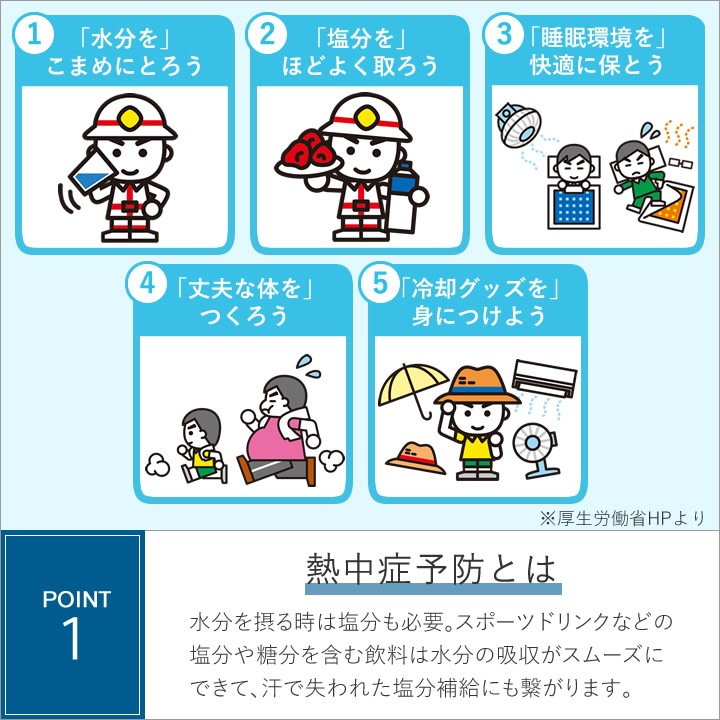 1 「水分を」こまめにとろう

2 「塩分を」ほどよく取ろう

3 「睡眠環境を」快適に保とう

4 「丈夫な体を」つくろう

5 「冷却グッズを」身につけよう

※厚生労働省HPより

POINT 1

熱中症予防とは

水分を摂る時は塩分も必要。スポーツドリンクなどの塩分や糖分を含む飲料は水分の吸収がスムーズにできて、汗で失われた塩分補給にも繋がります。