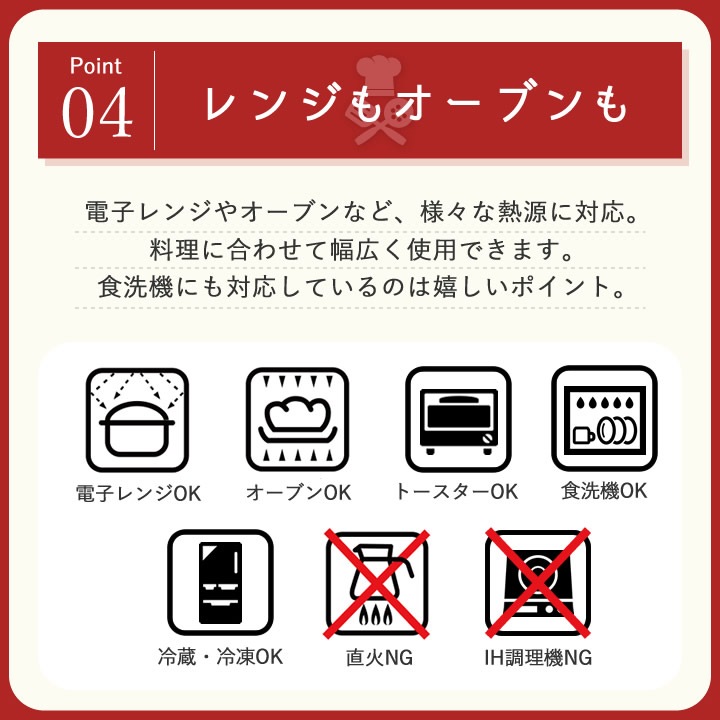 Point
04
レンジもオーブンも

電子レンジやオーブンなど、様々な熱源に対応。
料理に合わせて幅広く使用できます。
食洗機にも対応しているのは嬉しいポイント。

電子レンジOK
オーブンOK
トースターOK
食洗機OK
冷蔵・冷凍OK
直火NG
IH調理機NG