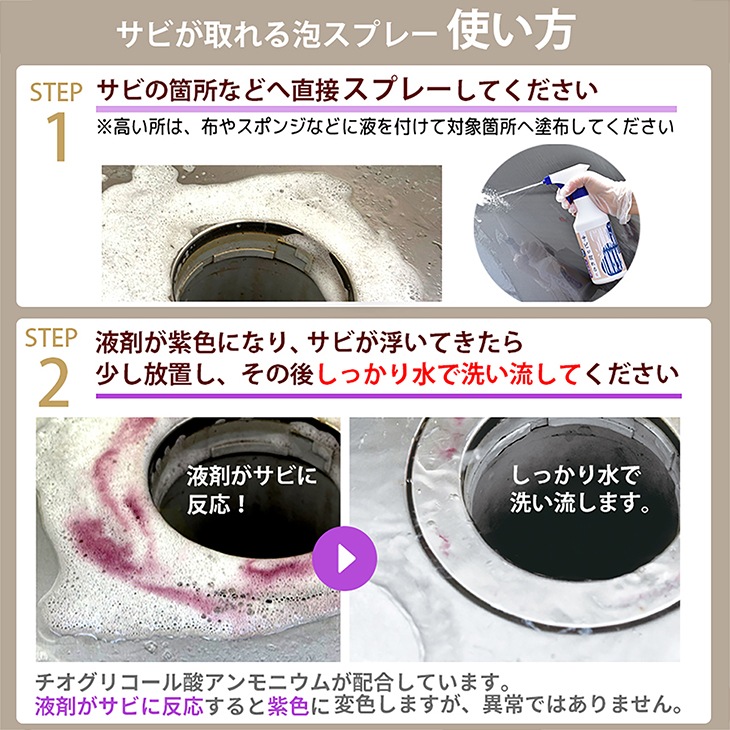 サビが取れる泡スプレー 使い方

STEP 1
サビの箇所などへ直接スプレーしてください
※高い所は、布やスポンジなどに液を付けて対象箇所へ塗布してください

STEP 2
液剤が紫色になり、サビが浮いてきたら
少し放置し、その後しっかり水で洗い流してください

液剤がサビに反応！

しっかり水で洗い流します。

チオグリコール酸アンモニウムが配合しています。
液剤がサビに反応すると紫色に変色しますが、異常ではありません。