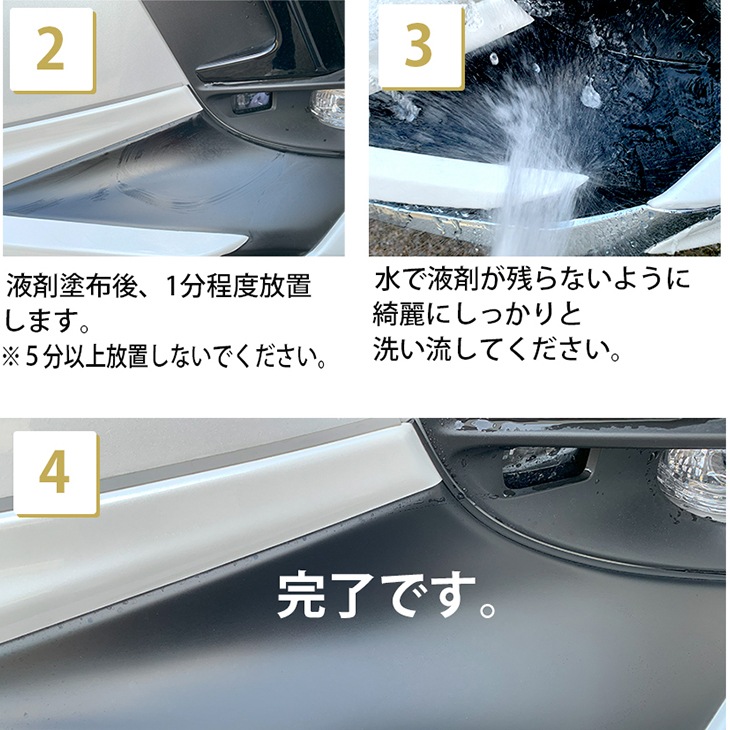 2

液剤塗布後、1分程度放置します。
※5分以上放置しないでください。

3

水で液剤が残らないように綺麗にしっかりと洗い流してください。

4

完了です。