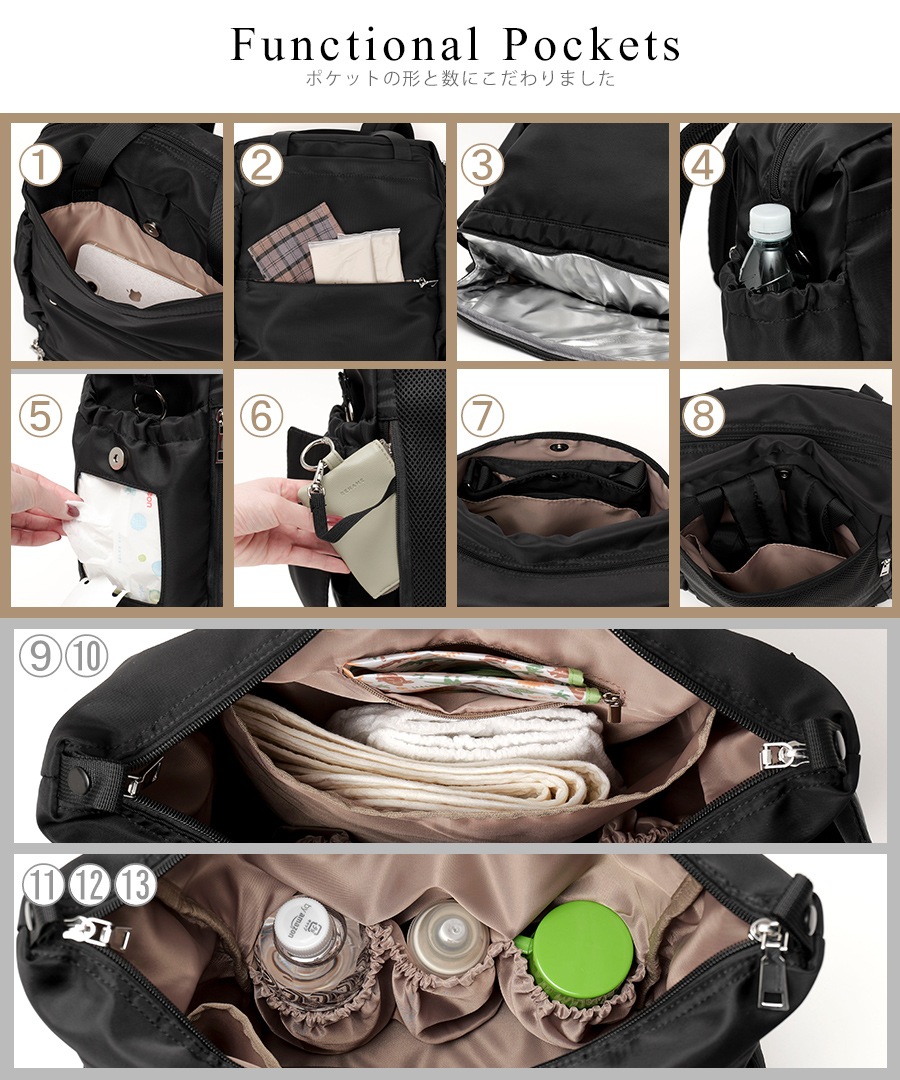 Functional Pockets
ポケットの形と数にこだわりました

①

②

③

④

⑤

⑥

⑦

⑧

⑨⑩

⑪⑫⑬