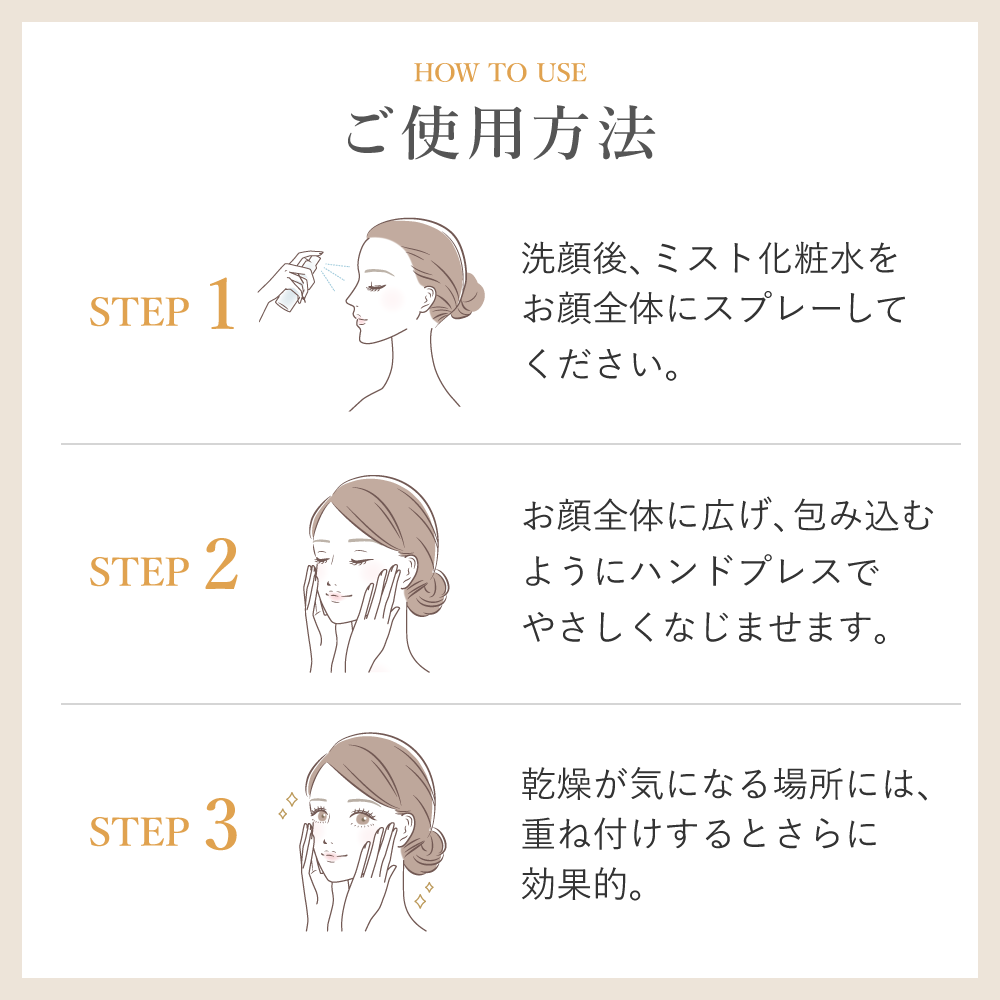 HOW TO USE
ご使用方法

STEP 1

洗顔後、ミスト化粧水をお顔全体にスプレーしてください。

STEP 2

お顔全体に広げ、包み込むようにハンドプレスでやさしくなじませます。

STEP 3

乾燥が気になる場所には、重ね付けするとさらに効果的。