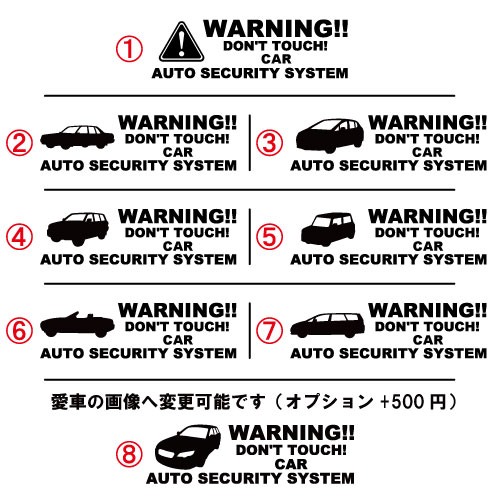 ①
WARNING!!
DON'T TOUCH!
CAR
AUTO SECURITY SYSTEM

②
WARNING!!
DON'T TOUCH!
CAR
AUTO SECURITY SYSTEM

③
WARNING!!
DON'T TOUCH!
CAR
AUTO SECURITY SYSTEM

④
WARNING!!
DON'T TOUCH!
CAR
AUTO SECURITY SYSTEM

⑤
WARNING!!
DON'T TOUCH!
CAR
AUTO SECURITY SYSTEM

⑥
WARNING!!
DON'T TOUCH!
CAR
AUTO SECURITY SYSTEM

⑦
WARNING!!
DON'T TOUCH!
CAR
AUTO SECURITY SYSTEM

愛車の画像へ変更可能です（オプション +500 円）

⑧
WARNING!!
DON'T TOUCH!
CAR
AUTO SECURITY SYSTEM