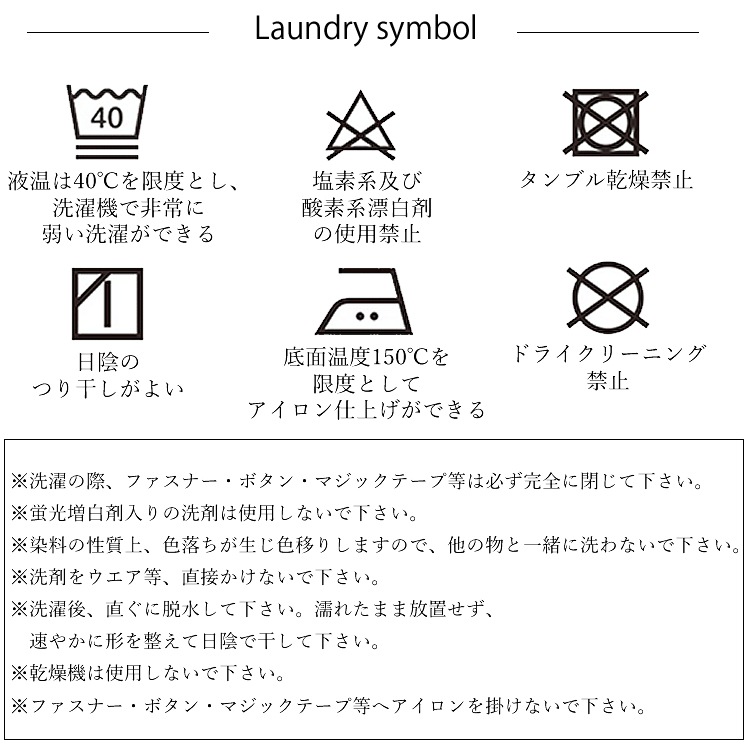 Laundry symbol

40

液温は40℃を限度とし、洗濯機で非常に弱い洗濯ができる

塩素系及び酸素系漂白剤の使用禁止

タンブル乾燥禁止

日陰のつり干しがよい

底面温度150℃を限度としてアイロン仕上げができる

ドライクリーニング禁止

※洗濯の際、ファスナー・ボタン・マジックテープ等は必ず完全に閉じて下さい。
※蛍光増白剤入りの洗剤は使用しないで下さい。
※染料の性質上、色落ちが生じ色移りしますので、他の物と一緒に洗わないで下さい。
※洗剤をウエア等、直接かけないで下さい。
※洗濯後、直ぐに脱水して下さい。濡れたまま放置せず、速やかに形を整えて日陰で干して下さい。
※乾燥機は使用しないで下さい。
※ファスナー・ボタン・マジックテープ等へアイロンを掛けないで下さい。