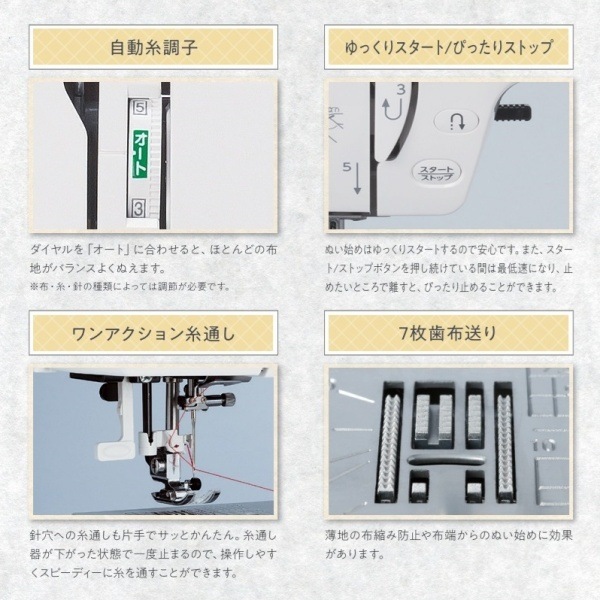 自動糸調子

5
オート
3

ダイヤルを「オート」に合わせると、ほとんどの布地がバランスよくぬえます。
※布・糸・針の種類によっては調節が必要です。

ゆっくりスタート/ぴったりストップ

3
5
スタート ストップ

ぬい始めはゆっくりスタートするので安心です。また、スタート/ストップボタンを押し続けている間は最低速になり、止めたいところで離すと、ぴったり止めることができます。

ワンアクション糸通し

針穴への糸通しも片手でサッとかんたん。糸通し器が下がった状態で一度止まるので、操作しやすくスピーディーに糸を通すことができます。

7枚歯布送り

10

薄地の布縮み防止や布端からのぬい始めに効果があります。