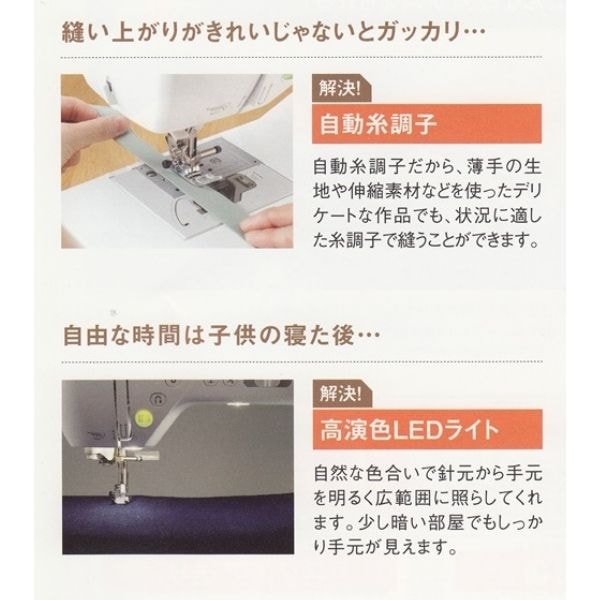 縫い上がりがきれいじゃないとガッカリ…

解決!

自動糸調子

自動糸調子だから、薄手の生地や伸縮素材などを使ったデリケートな作品でも、状況に適した糸調子で縫うことができます。

自由な時間は子供の寝た後…

解決!

高演色LEDライト

自然な色合いで針元から手元を明るく広範囲に照らしてくれます。少し暗い部屋でもしっかり手元が見えます。